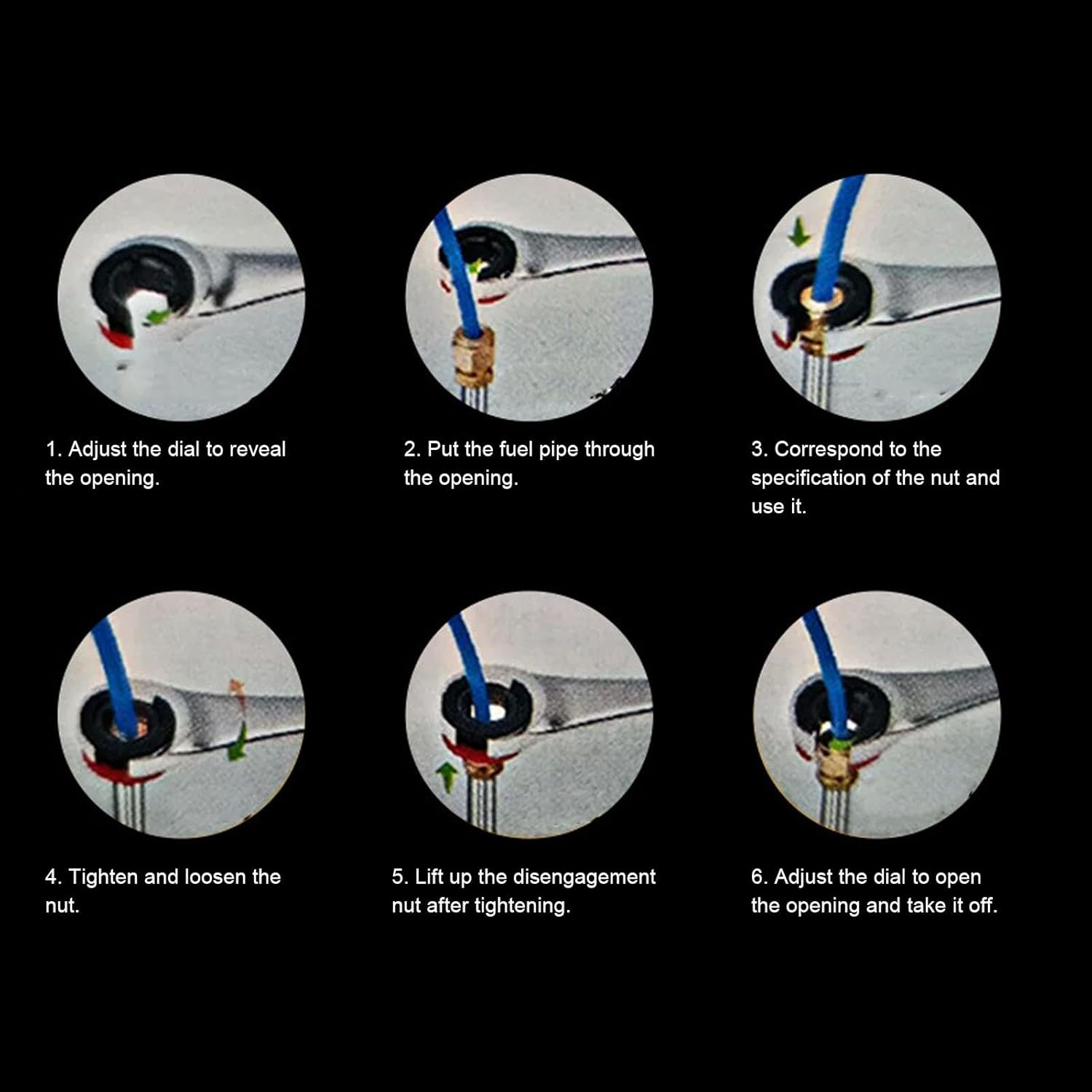 1. Adjust the dial to reveal the opening.

2. Put the fuel pipe through the opening.

3. Correspond to the specification of the nut and use it.

4. Tighten and loosen the nut.

5. Lift up the disengagement nut after tightening.

6. Adjust the dial to open the opening and take it off.