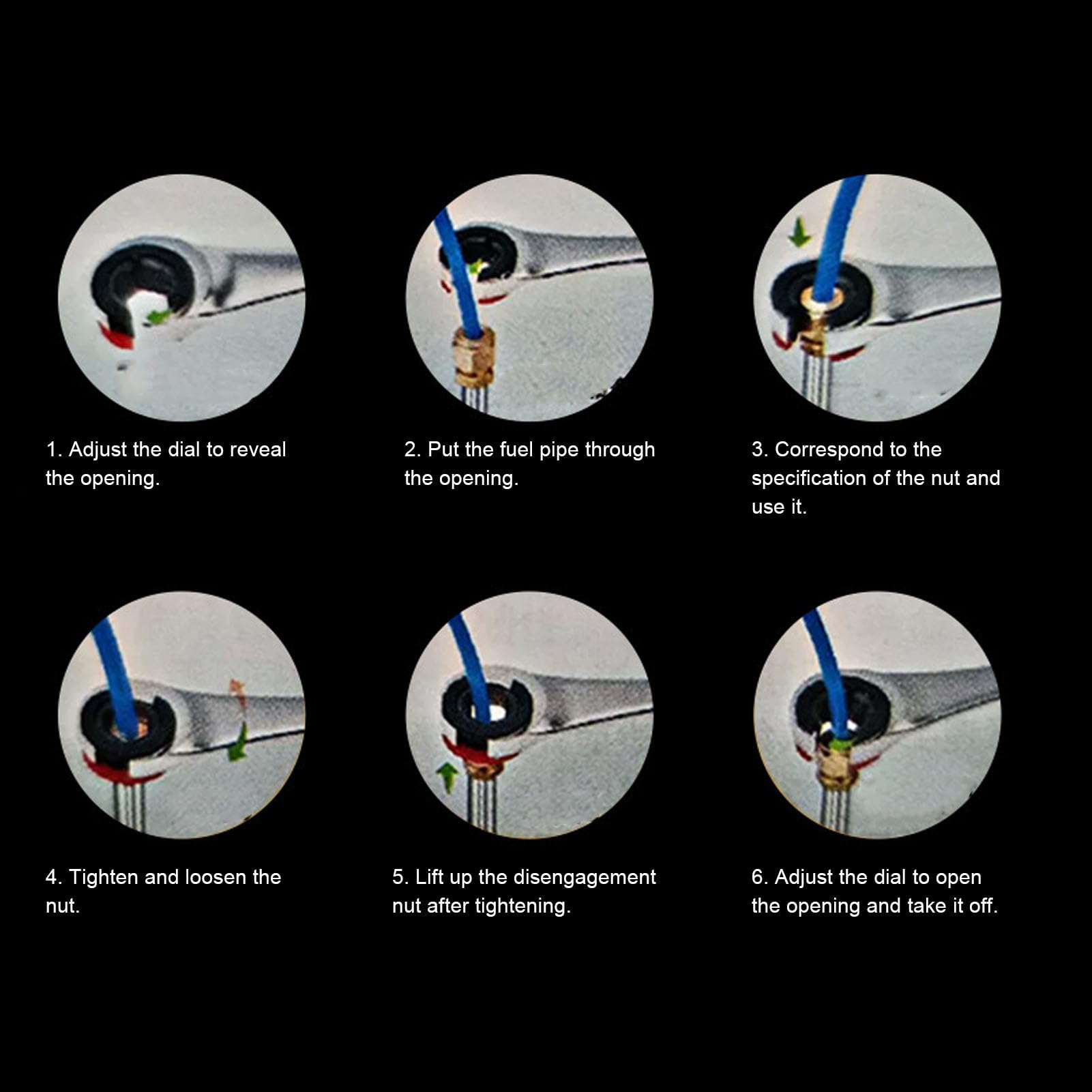 1. Adjust the dial to reveal the opening.

2. Put the fuel pipe through the opening.

3. Correspond to the specification of the nut and use it.

4. Tighten and loosen the nut.

5. Lift up the disengagement nut after tightening.

6. Adjust the dial to open the opening and take it off.