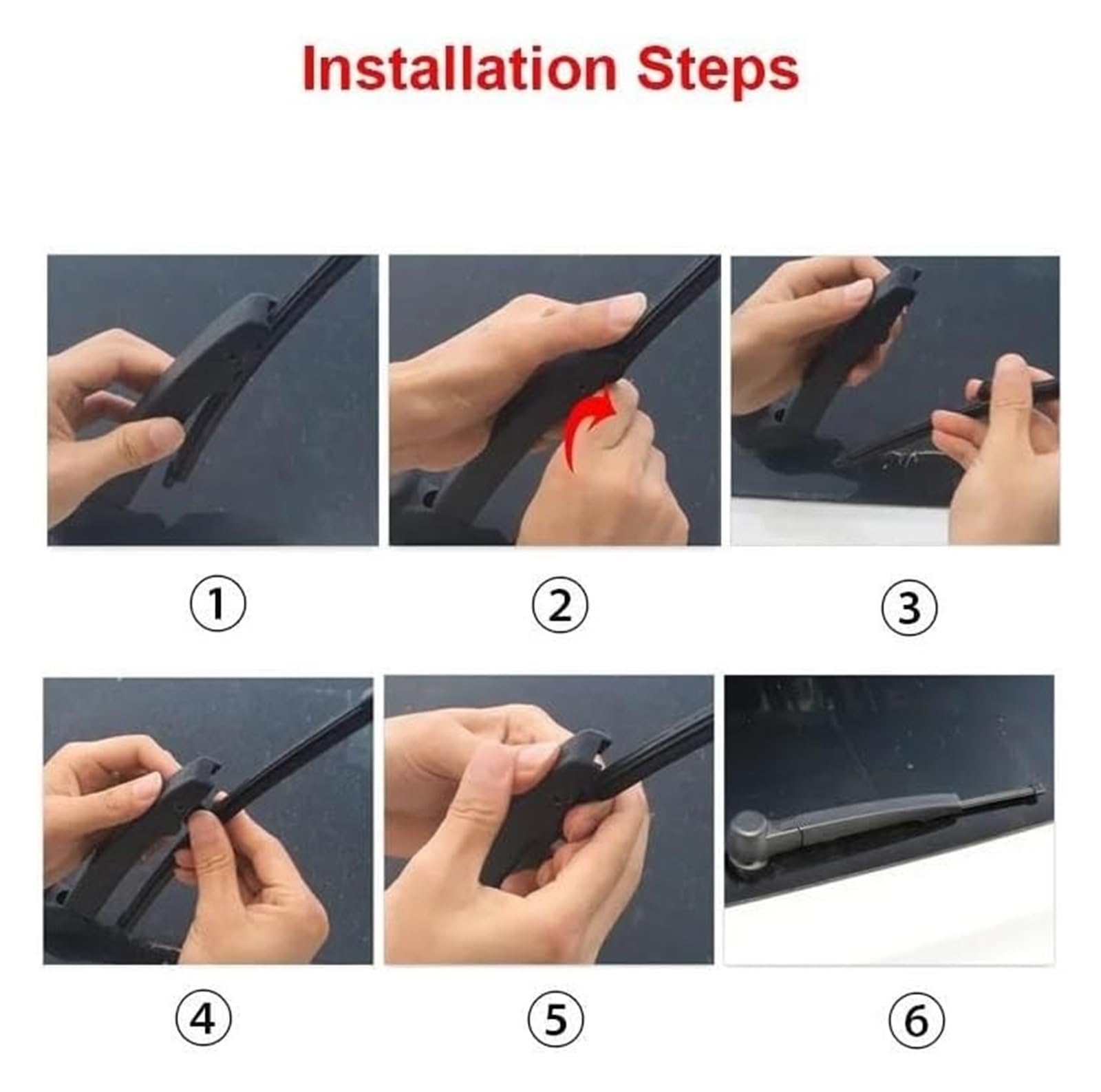 Installation Steps

①

②

③

④

⑤

⑥