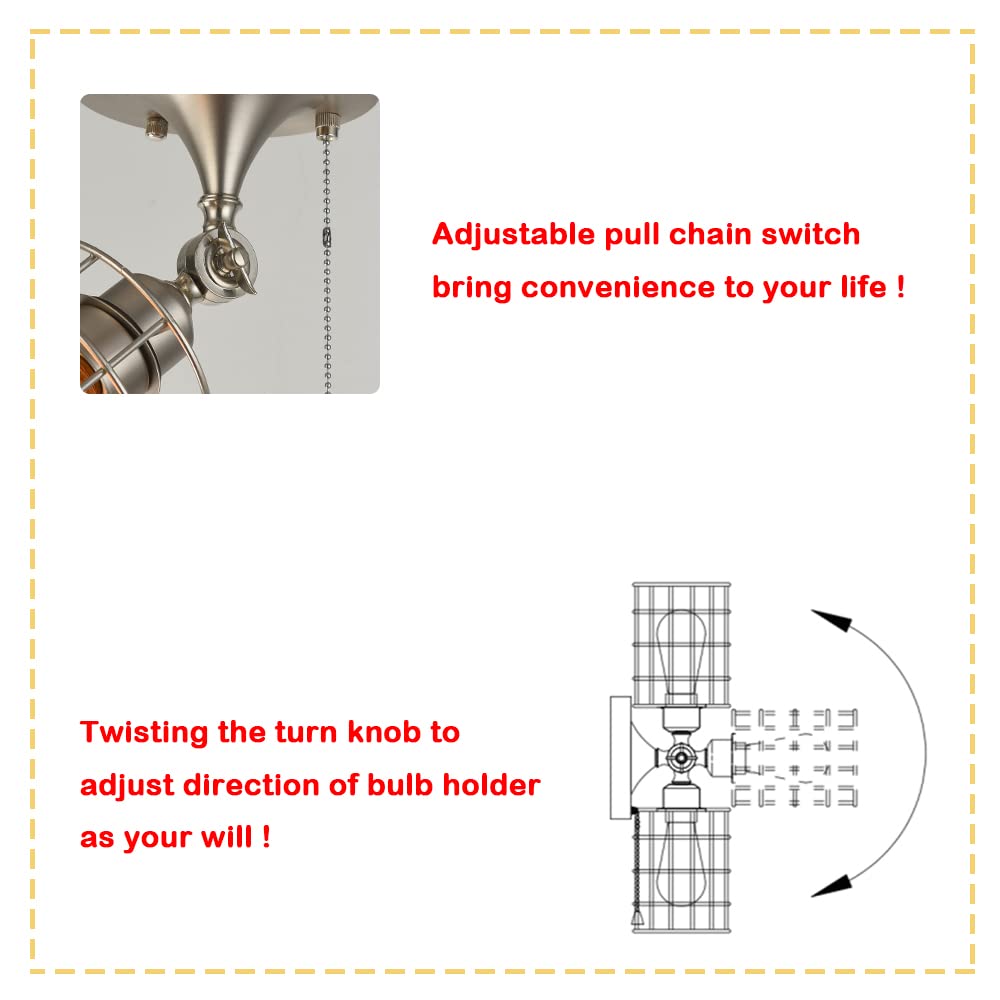 Adjustable pull chain switch bring convenience to your life !

Twisting the turn knob to adjust direction of bulb holder as your will !