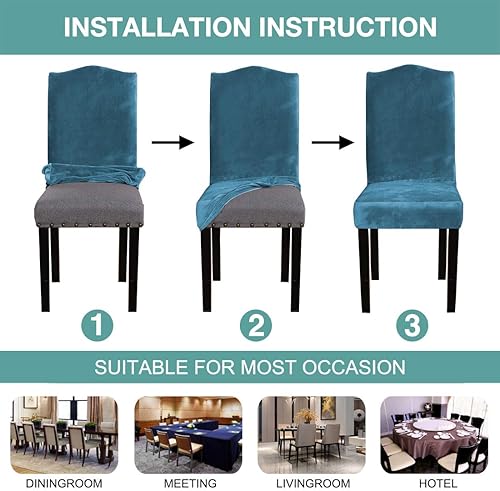 INSTALLATION INSTRUCTION

1

2

3

SUITABLE FOR MOST OCCASION

DININGROOM

MEETING

LIVINGROOM

HOTEL