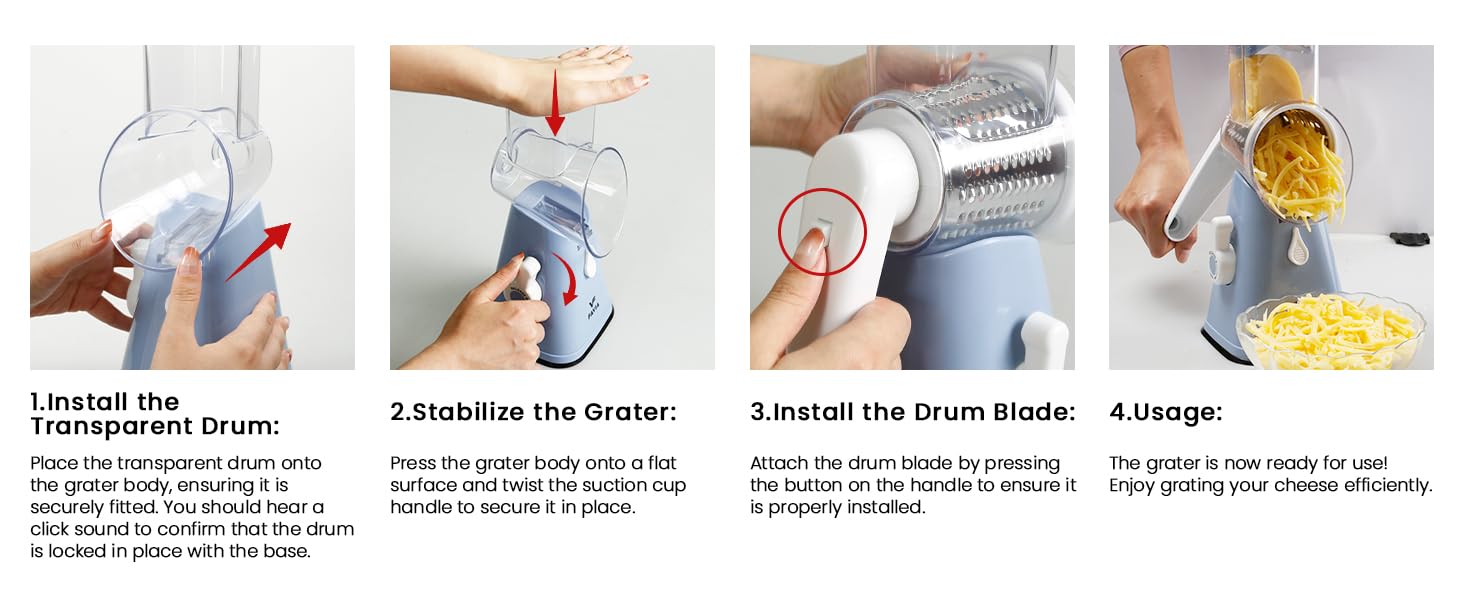 1.Install the Transparent Drum:

Place the transparent drum onto the grater body, ensuring it is securely fitted. You should hear a click sound to confirm that the drum is locked in place with the base.

2.Stabilize the Grater:

Press the grater body onto a flat surface and twist the suction cup handle to secure it in place.

3.Install the Drum Blade:

Attach the drum blade by pressing the button on the handle to ensure it is properly installed.

4.Usage:

The grater is now ready for use! Enjoy grating your cheese efficiently.