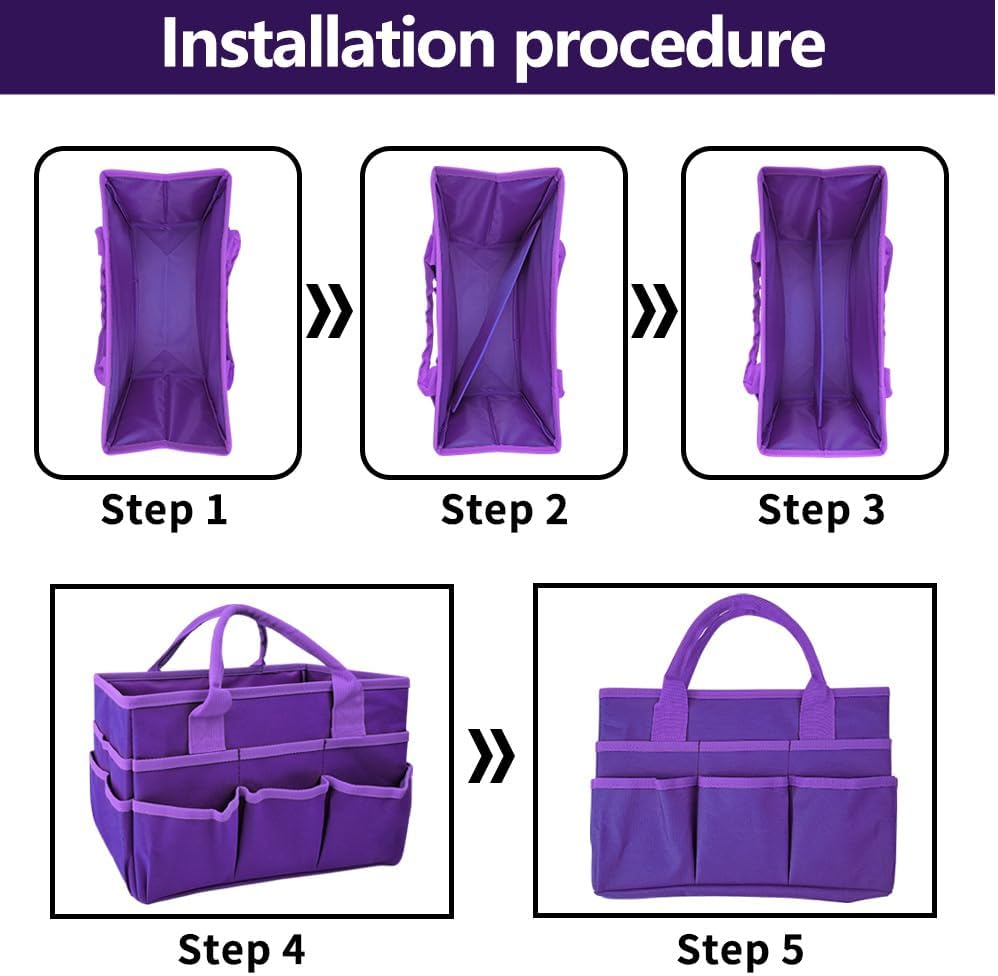 Installation procedure

Step 1

Step 2

Step 3

Step 4

Step 5