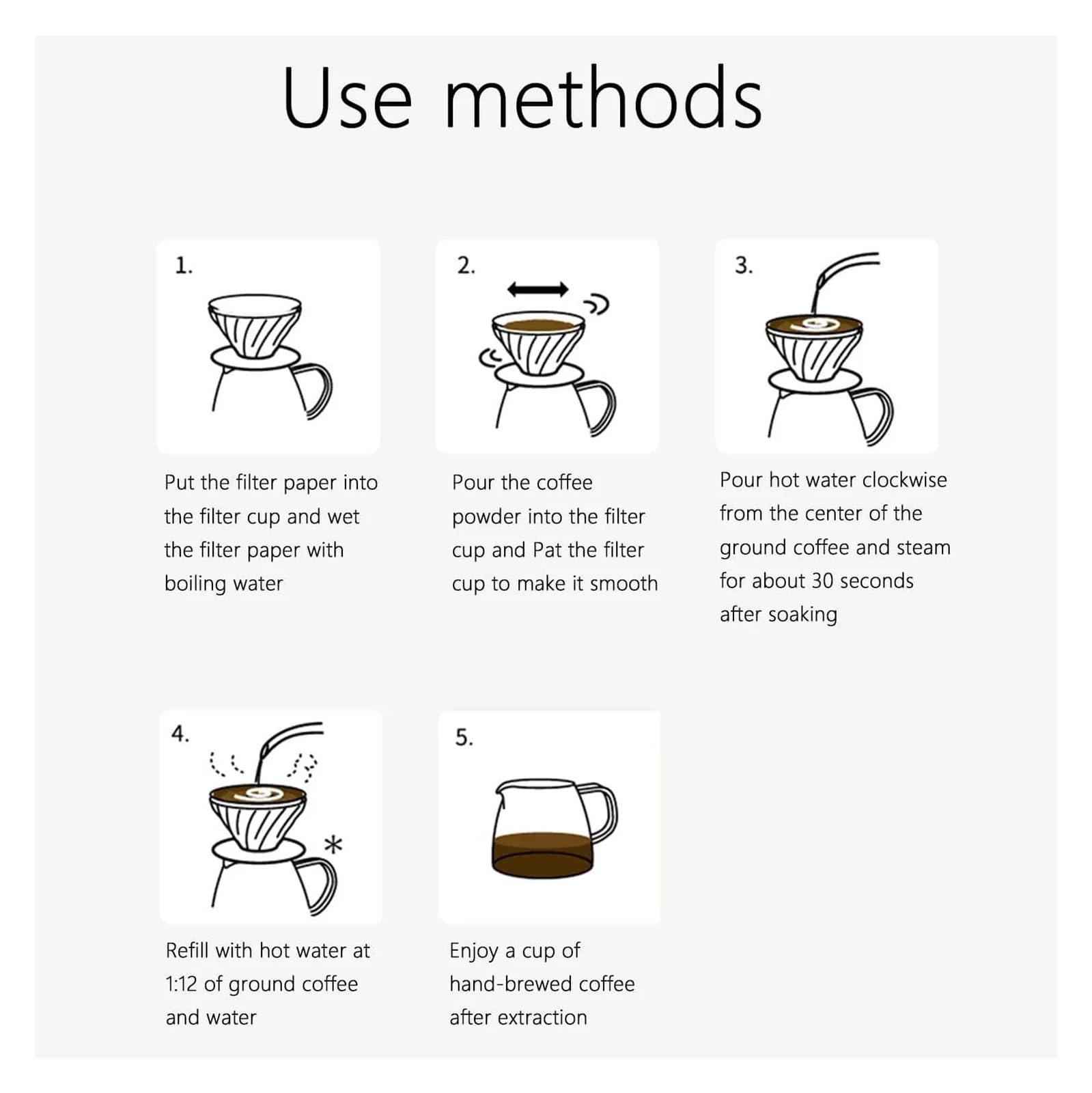 Use methods

1.

Put the filter paper into the filter cup and wet the filter paper with boiling water

2.

Pour the coffee powder into the filter cup and Pat the filter cup to make it smooth

3.

Pour hot water clockwise from the center of the ground coffee and steam for about 30 seconds after soaking

4.

Refill with hot water at 1:12 of ground coffee and water

5.

Enjoy a cup of hand-brewed coffee after extraction