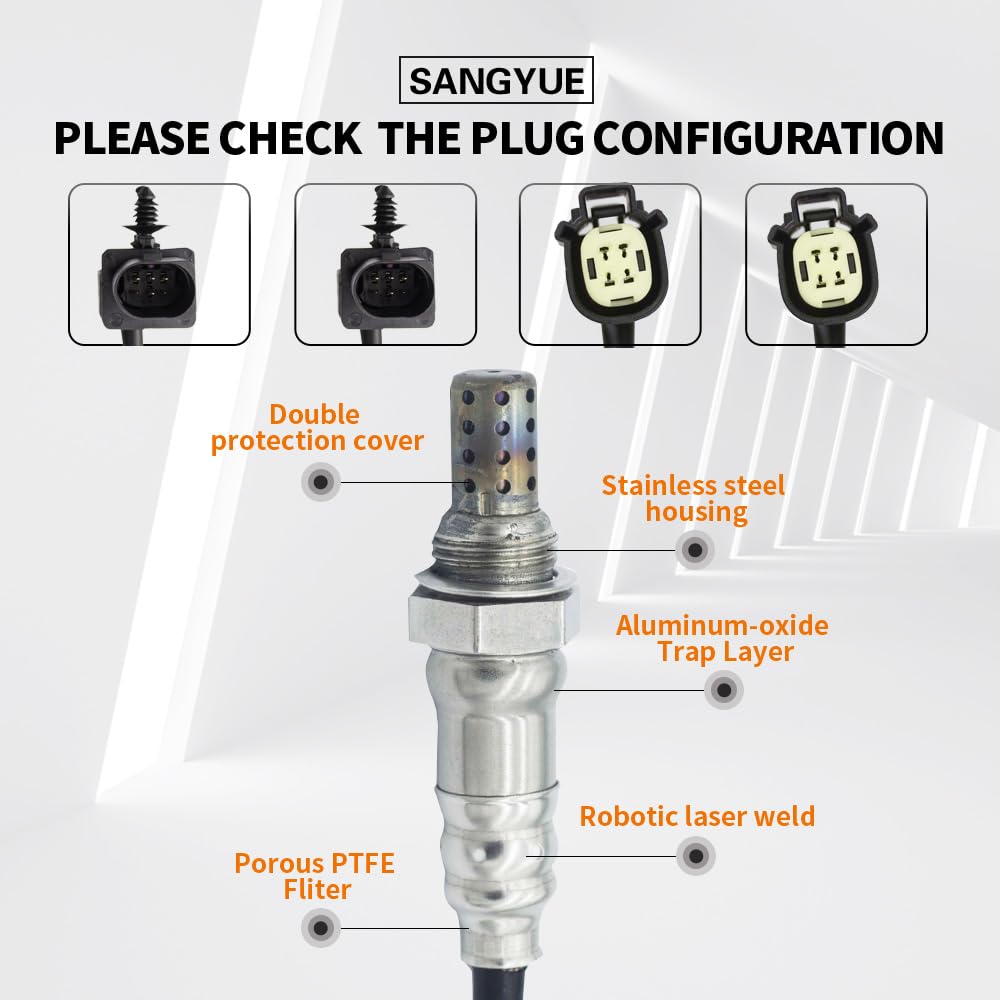 SANGYUE

PLEASE CHECK THE PLUG CONFIGURATION

Double protection cover

Stainless steel housing

Aluminum-oxide Trap Layer

Robotic laser weld

Porous PTFE Fliter