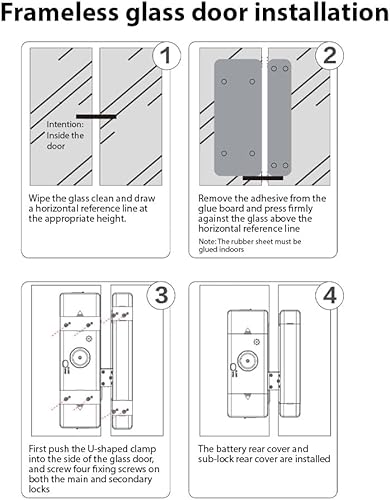 Frameless glass door installation

1

Intention: Inside the door

Wipe the glass clean and draw a horizontal reference line at the appropriate height.

2

Remove the adhesive from the glue board and press firmly against the glass above the horizontal reference line

Note: The rubber sheet must be glued indoors

3

First push the U-shaped clamp into the side of the glass door, and screw four fixing screws on both the main and secondary locks

4

The battery rear cover and sub-lock rear cover are installed