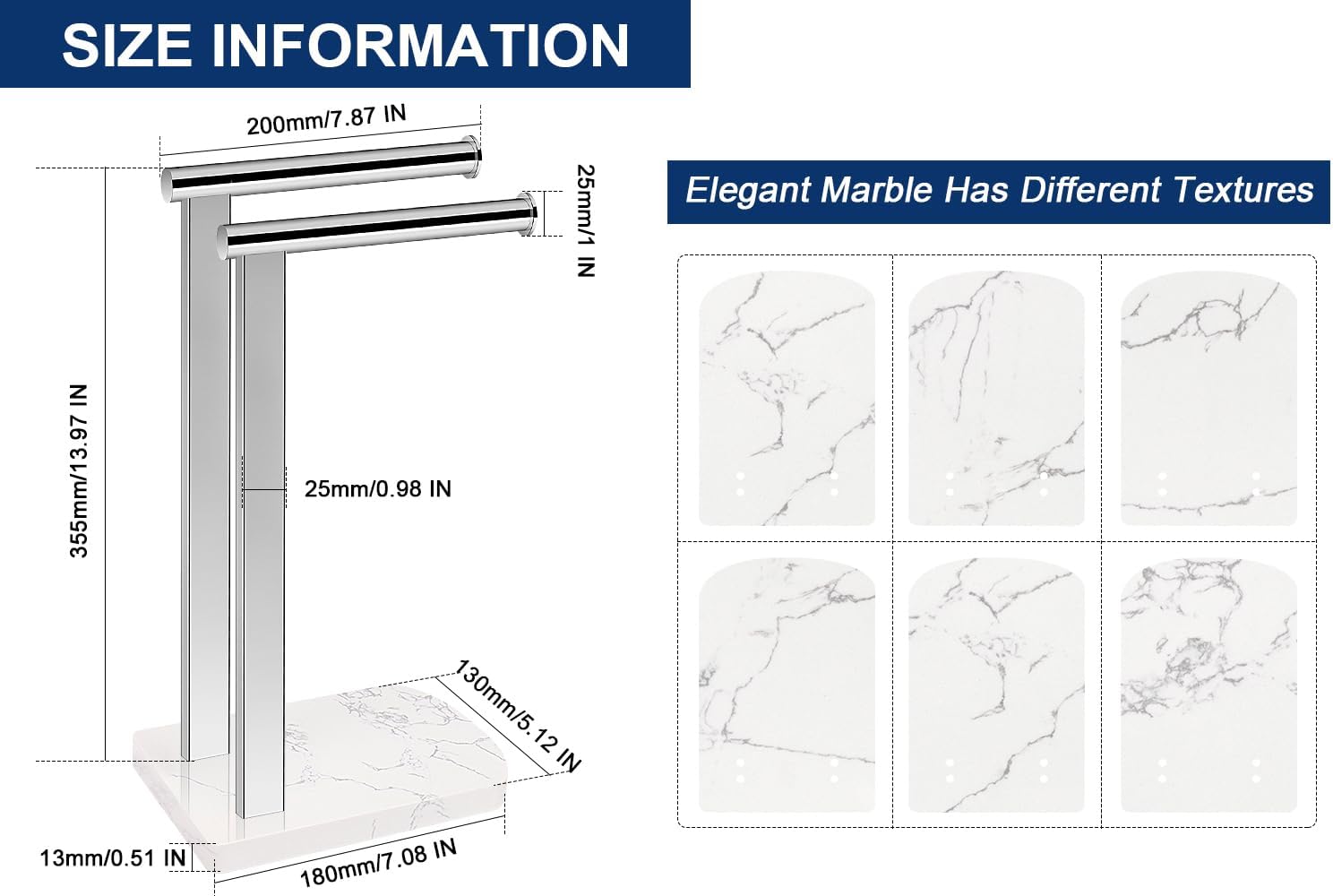 SIZE INFORMATION

200mm/7.87 IN

25mm/1 IN

355mm/13.97 IN

25mm/0.98 IN

130mm/5.12 IN

13mm/0.51 IN

180mm/7.08 IN

Elegant Marble Has Different Textures