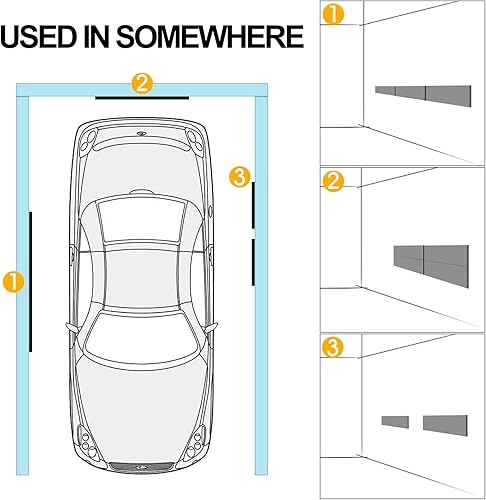 USED IN SOMEWHERE

2

3

1

1

2

3