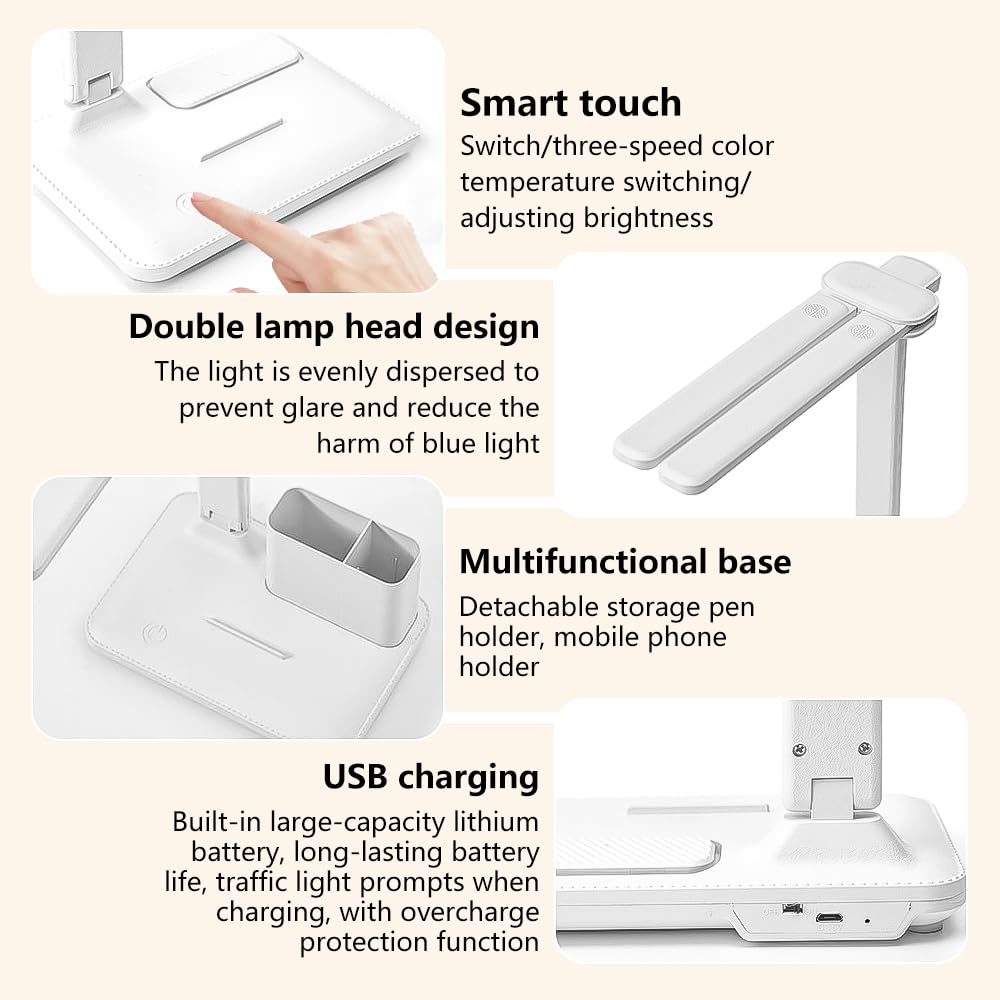 Smart touch
Switch/three-speed color temperature switching/ adjusting brightness

Double lamp head design
The light is evenly dispersed to prevent glare and reduce the harm of blue light

Multifunctional base
Detachable storage pen holder, mobile phone holder

USB charging
Built-in large-capacity lithium battery, long-lasting battery life, traffic light prompts when charging, with overcharge protection function