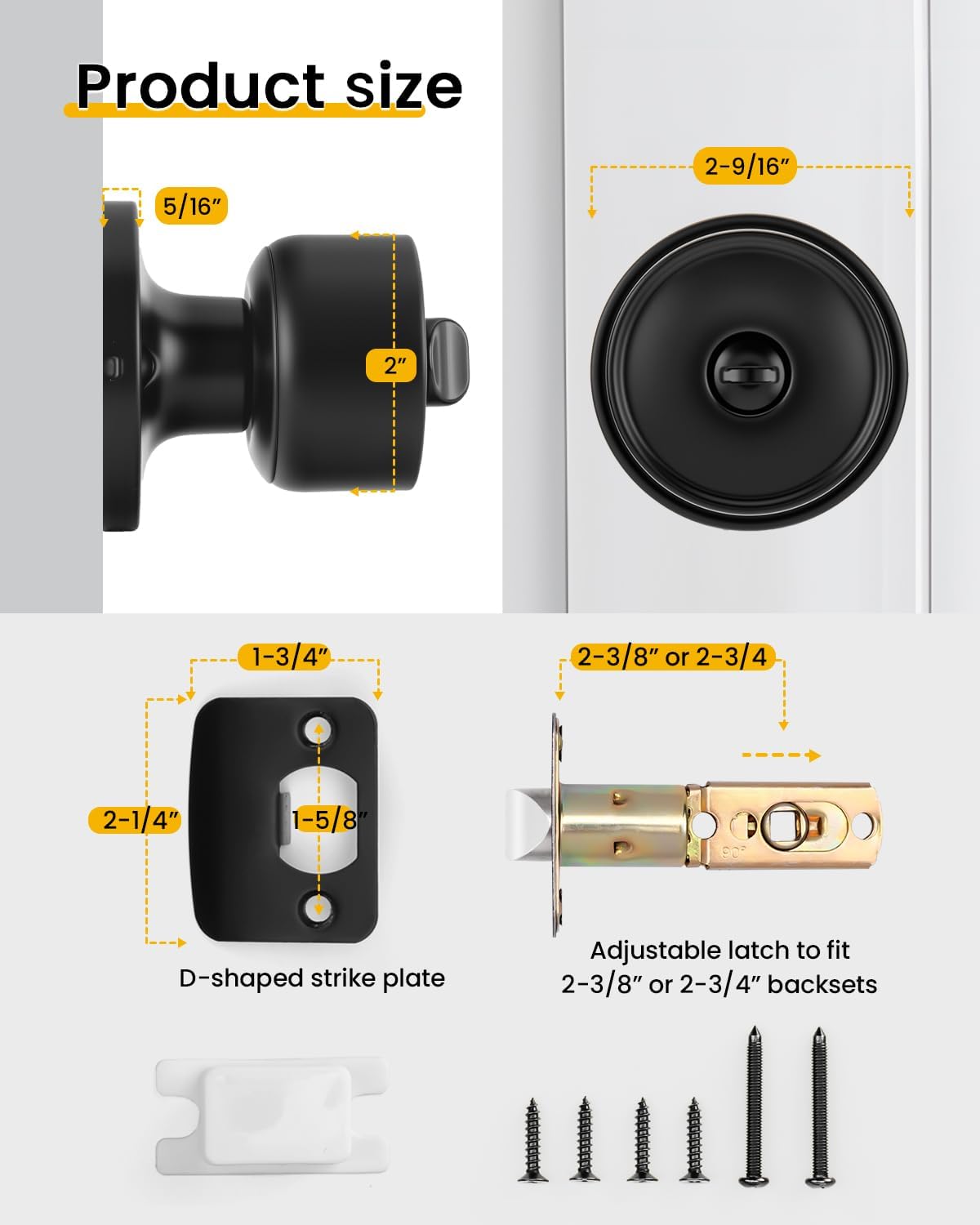 Product size

5/16″

2″

2-9/16″

1-3/4″

2-1/4″

1-5/8″

D-shaped strike plate

2-3/8″ or 2-3/4

90°

Adjustable latch to fit 2-3/8″ or 2-3/4″ backsets