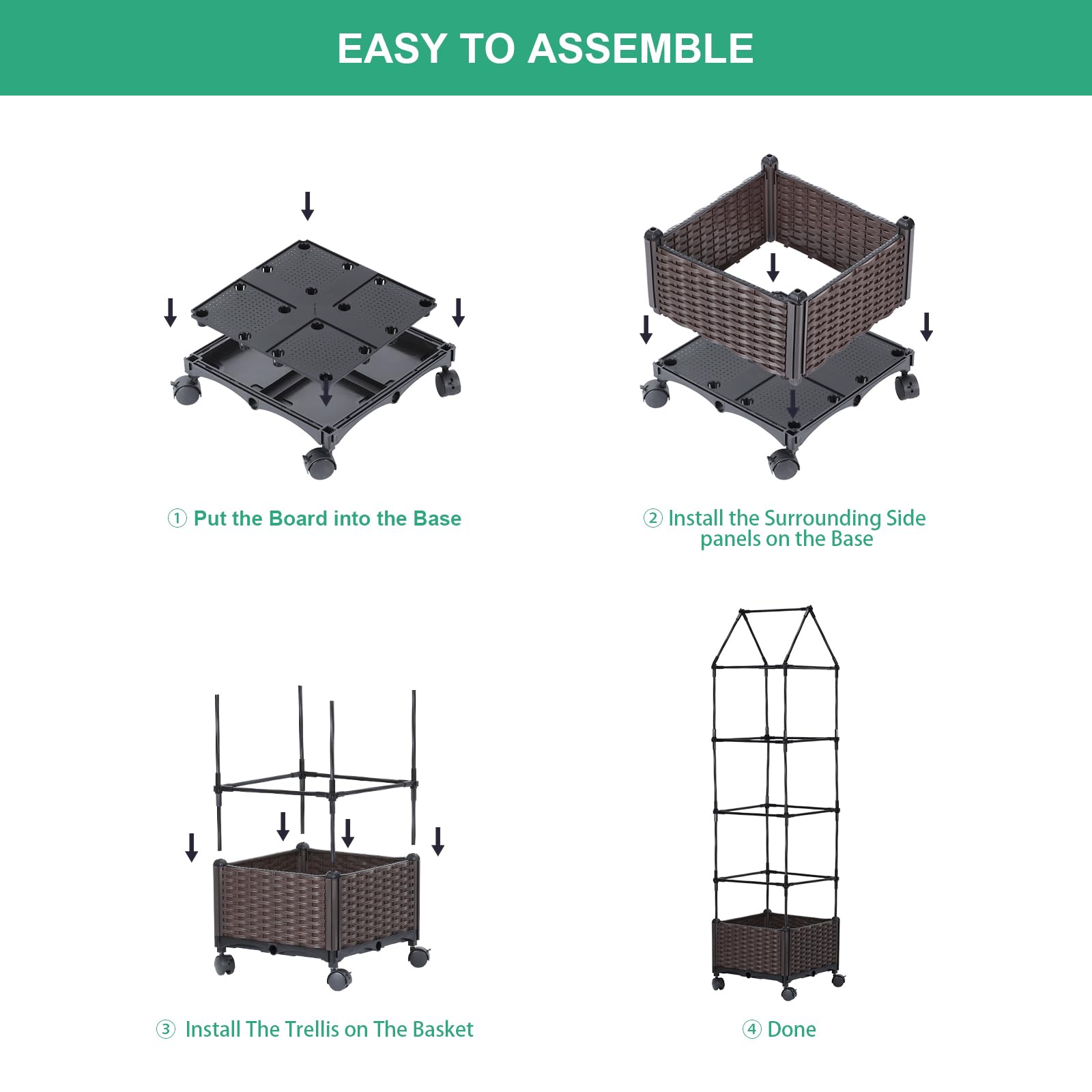 EASY TO ASSEMBLE

① Put the Board into the Base

② Install the Surrounding Side panels on the Base

③ Install The Trellis on The Basket

④ Done