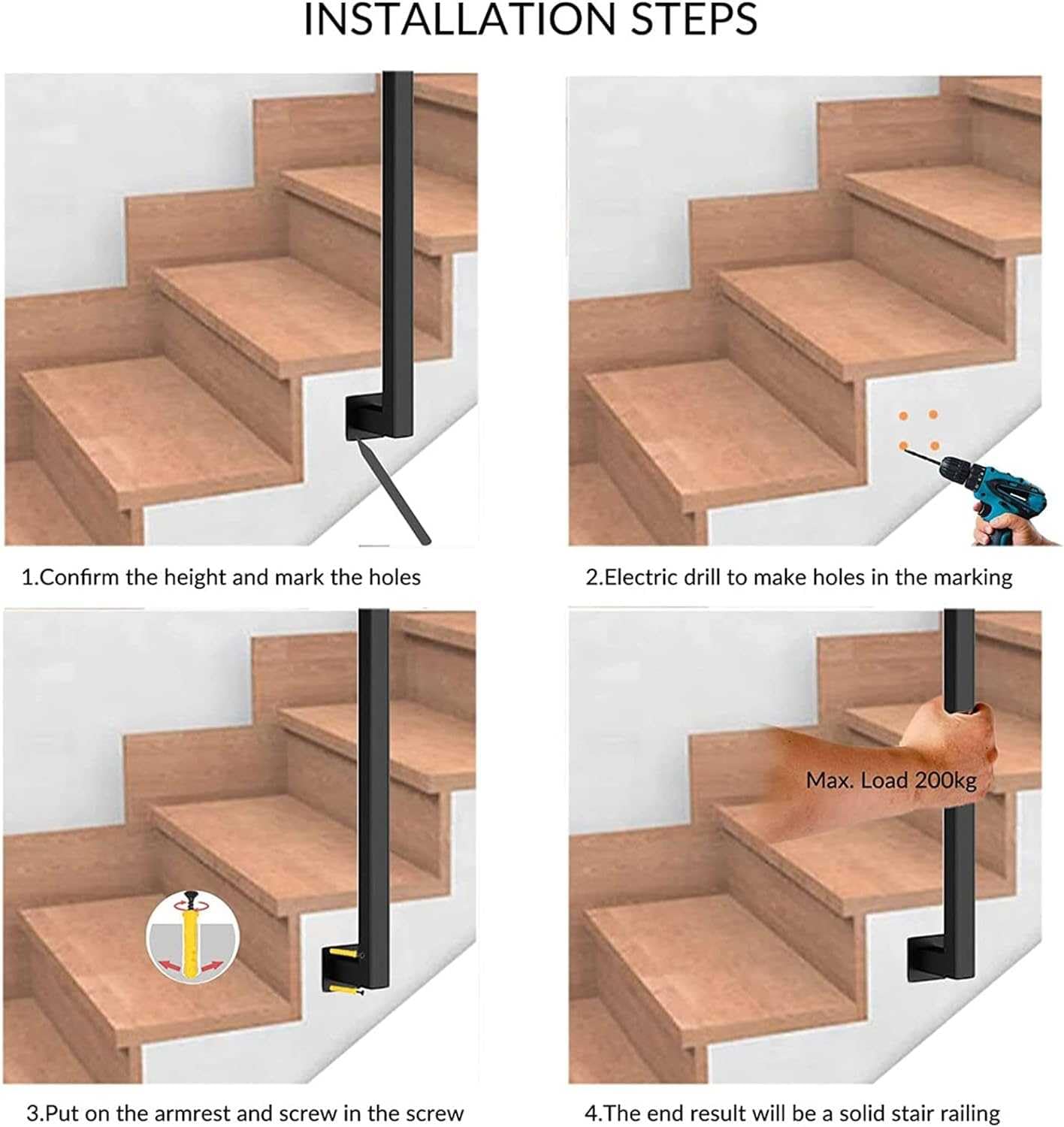 INSTALLATION STEPS

1.Confirm the height and mark the holes

2.Electric drill to make holes in the marking

3.Put on the armrest and screw in the screw

Max. Load 200kg

4.The end result will be a solid stair railing