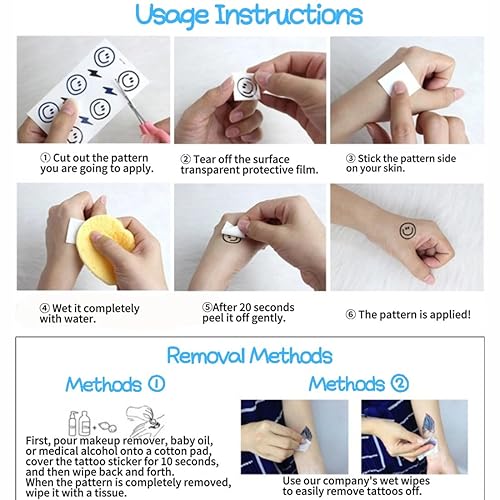 Usage Instructions

① Cut out the pattern you are going to apply.

② Tear off the surface transparent protective film.

③ Stick the pattern side on your skin.

④ Wet it completely with water.

⑤After 20 seconds peel it off gently.

⑥ The pattern is applied!

Removal Methods

Methods ①

First, pour makeup remover, baby oil, or medical alcohol onto a cotton pad, cover the tattoo sticker for 10 seconds, and then wipe back and forth. When the pattern is completely removed, wipe it with a tissue.

Methods ②

Use our company's wet wipes to easily remove tattoos off.