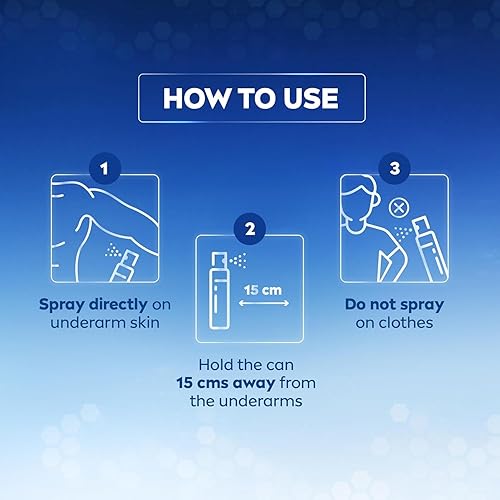 HOW TO USE

1

Spray directly on underarm skin

2

15 cm

Hold the can 15 cms away from the underarms

3

Do not spray on clothes