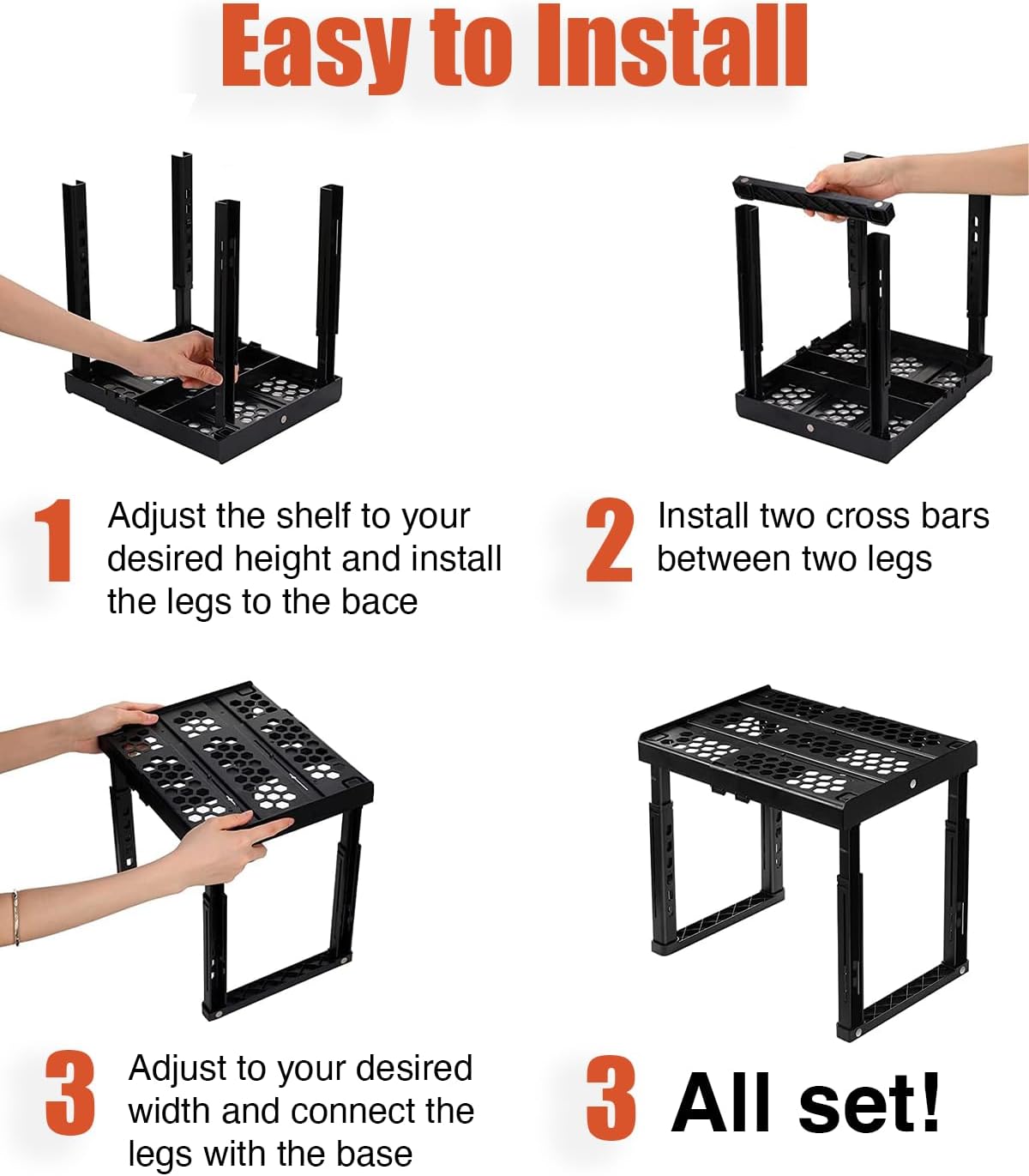 Easy to Install

1 Adjust the shelf to your desired height and install the legs to the bace

2 Install two cross bars between two legs

3 Adjust to your desired width and connect the legs with the base

3 All set!