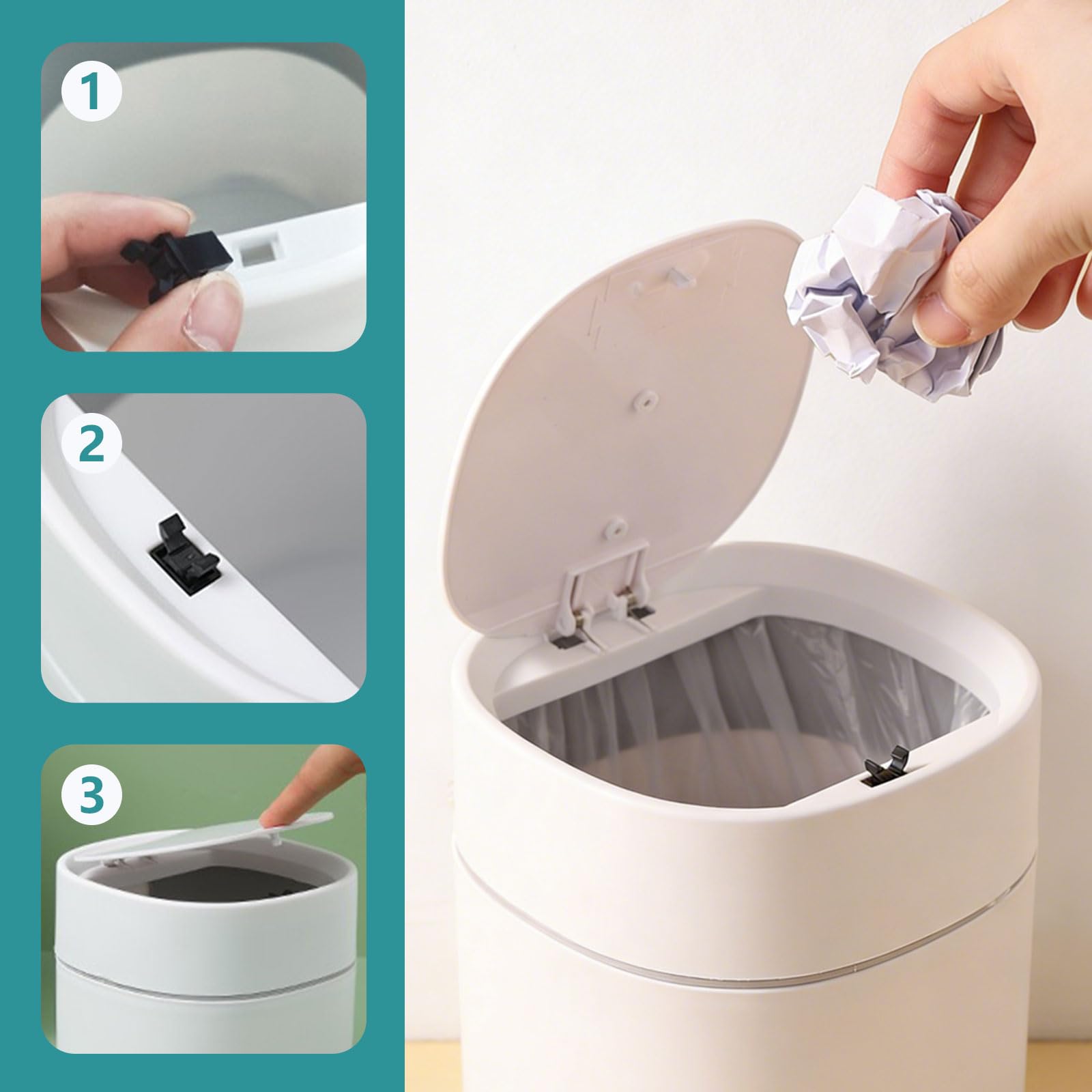 1

2

3