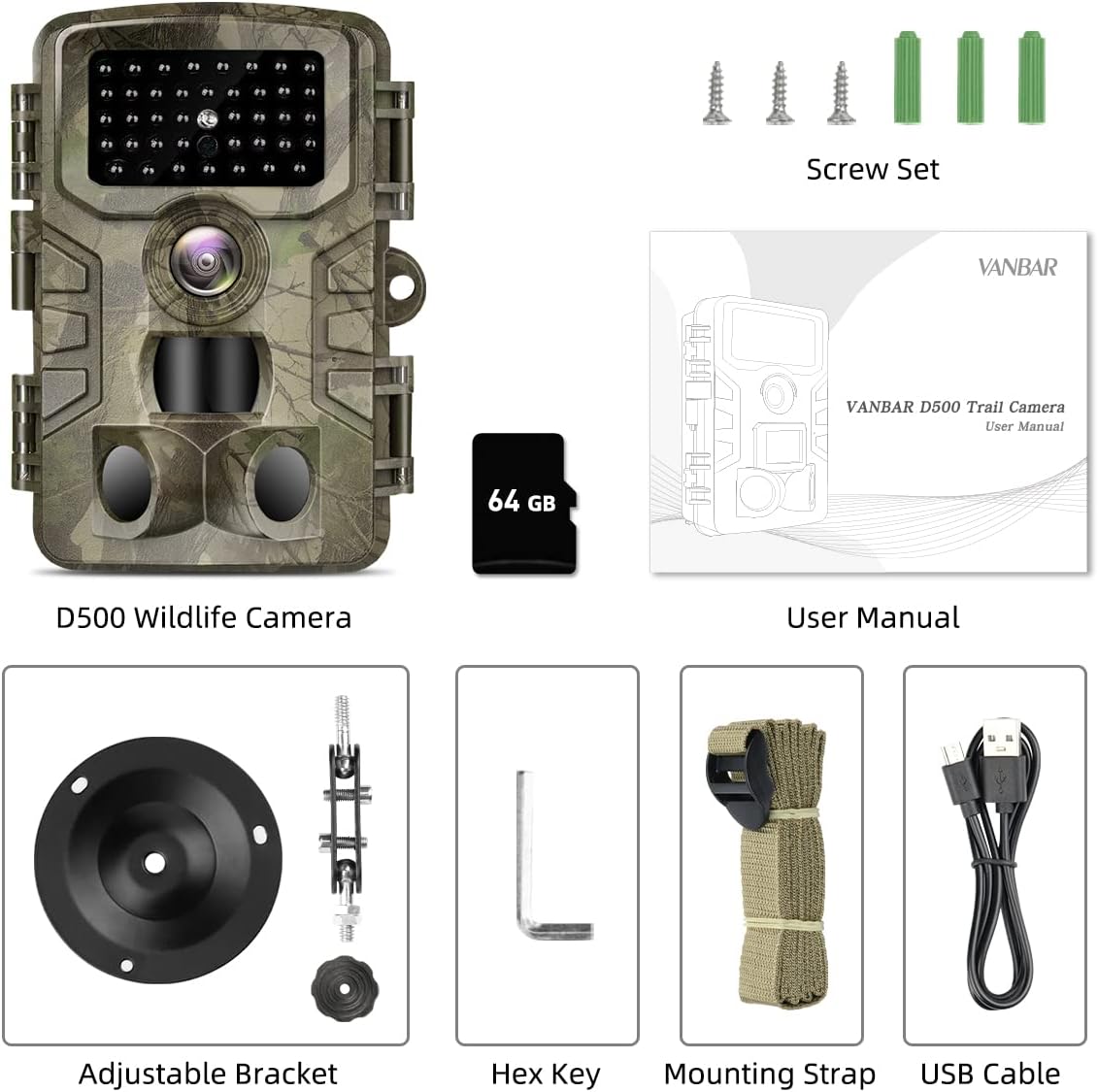 Screw Set

VANBAR

VANBAR D500 Trail Camera
User Manual

64 GB

D500 Wildlife Camera

User Manual

Adjustable Bracket

Hex Key

Mounting Strap

USB Cable