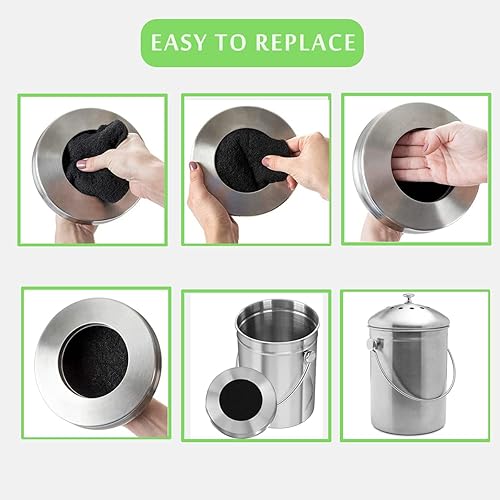 EASY TO REPLACE