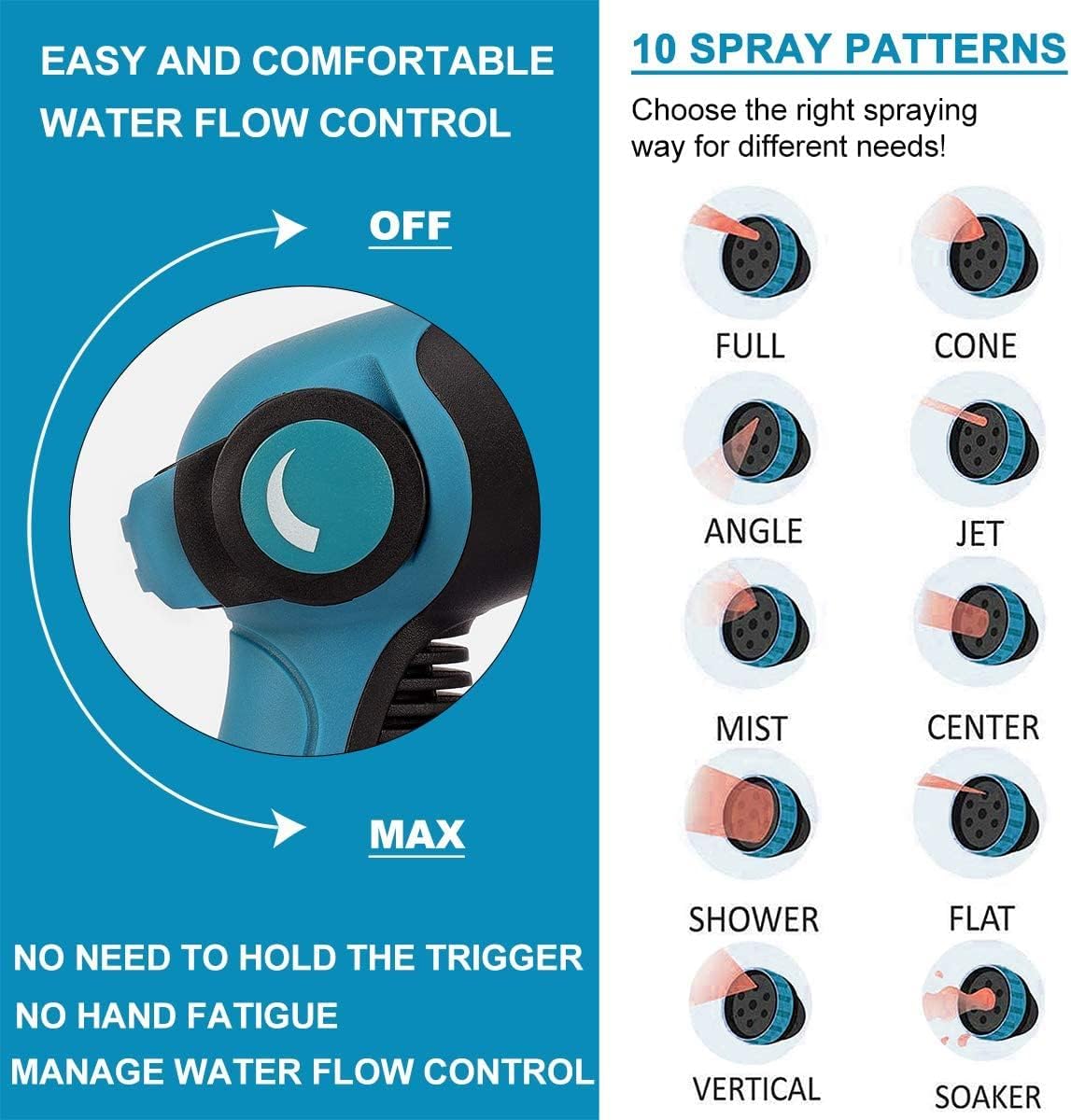 EASY AND COMFORTABLE WATER FLOW CONTROL

OFF

MAX

NO NEED TO HOLD THE TRIGGER
NO HAND FATIGUE
MANAGE WATER FLOW CONTROL

10 SPRAY PATTERNS

Choose the right spraying way for different needs!

FULL
CONE
ANGLE
JET
MIST
CENTER
SHOWER
FLAT
VERTICAL
SOAKER