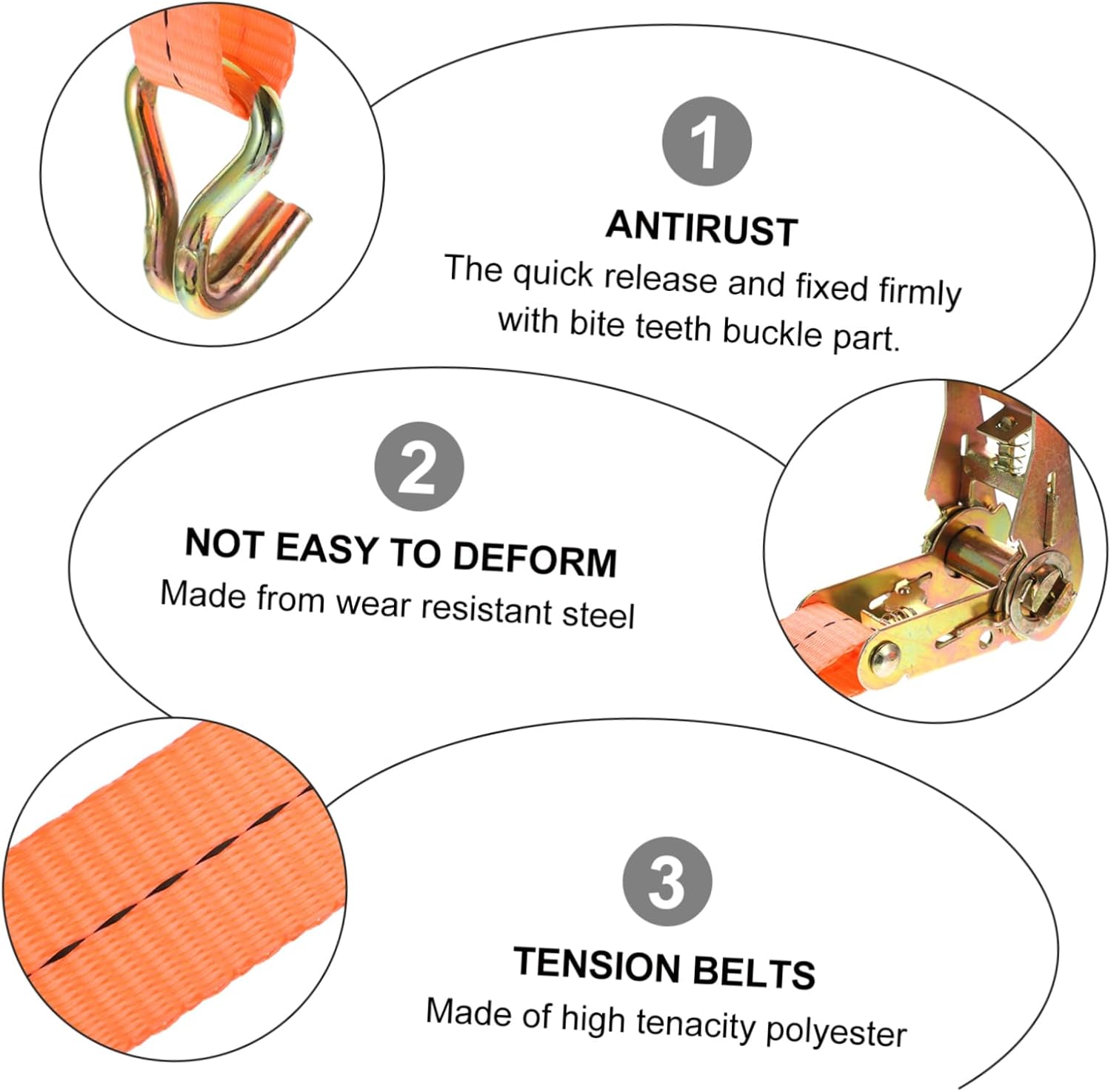 1

ANTIRUST

The quick release and fixed firmly with bite teeth buckle part.

2

NOT EASY TO DEFORM

Made from wear resistant steel

3

TENSION BELTS

Made of high tenacity polyester