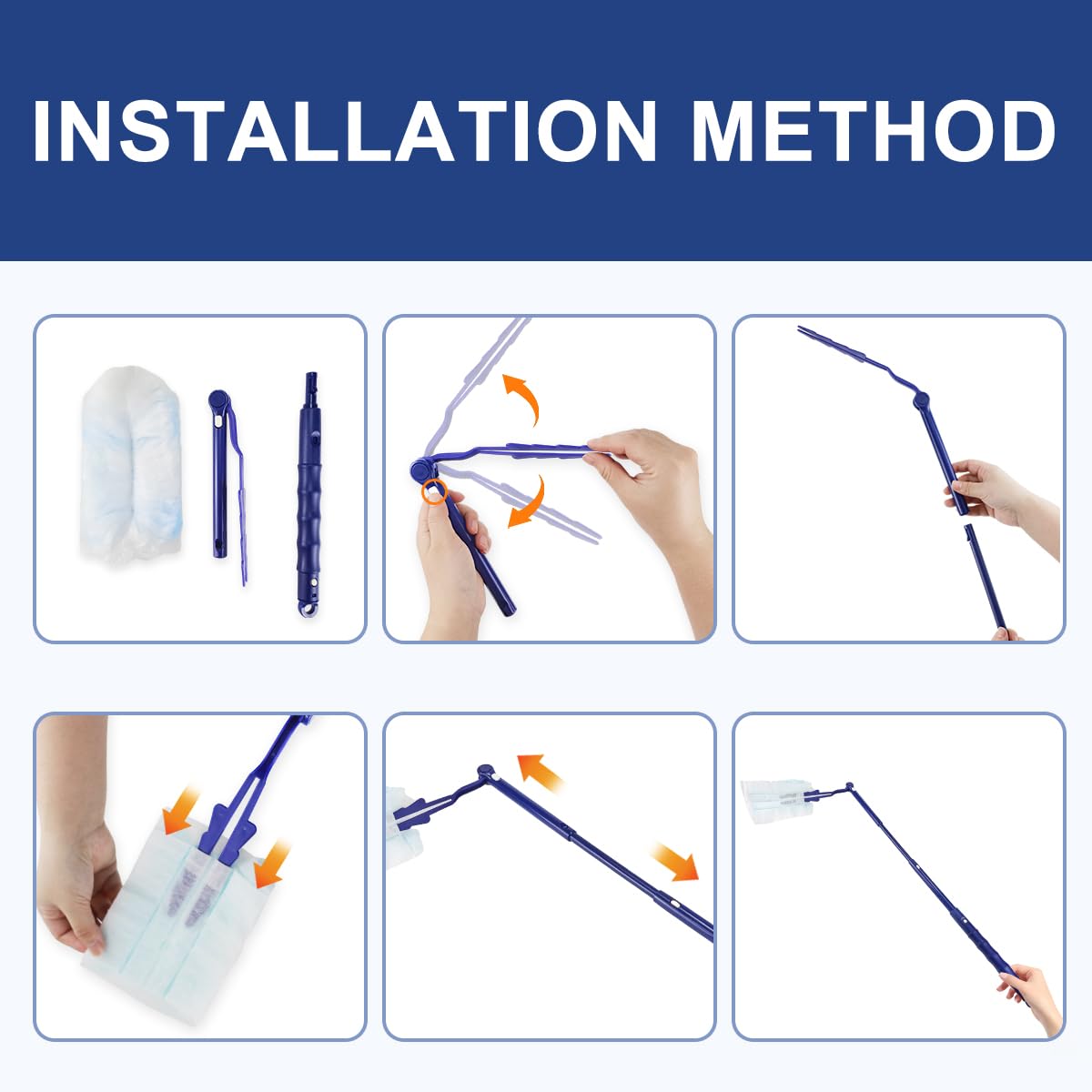 INSTALLATION METHOD