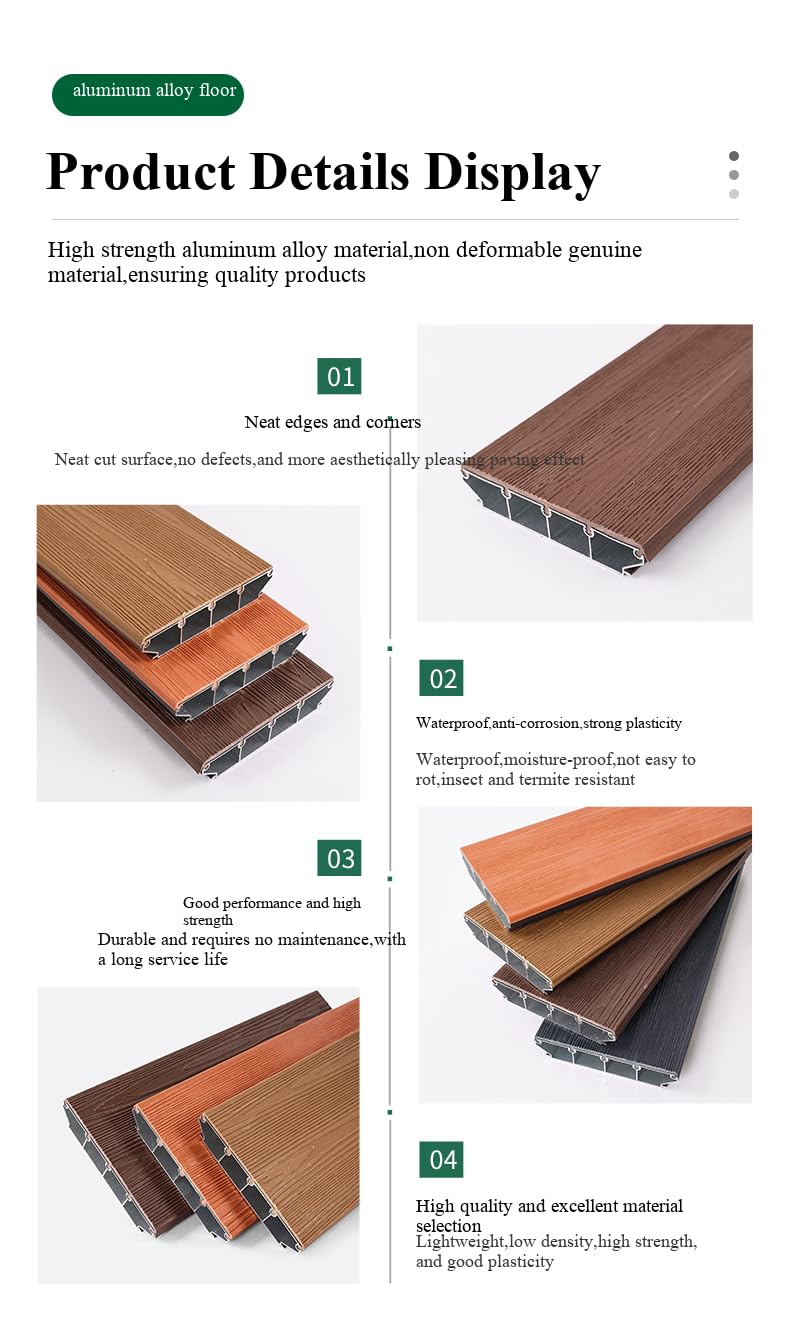 aluminum alloy floor

Product Details Display

High strength aluminum alloy material,non deformable genuine material,ensuring quality products

01

Neat edges and corners

Neat cut surface,no defects,and more aesthetically pleasing paving effect

02

Waterproof,anti-corrosion,strong plasticity

Waterproof,moisture-proof,not easy to rot,insect and termite resistant

03

Good performance and high strength

Durable and requires no maintenance,with a long service life

04

High quality and excellent material selection

Lightweight,low density,high strength, and good plasticity