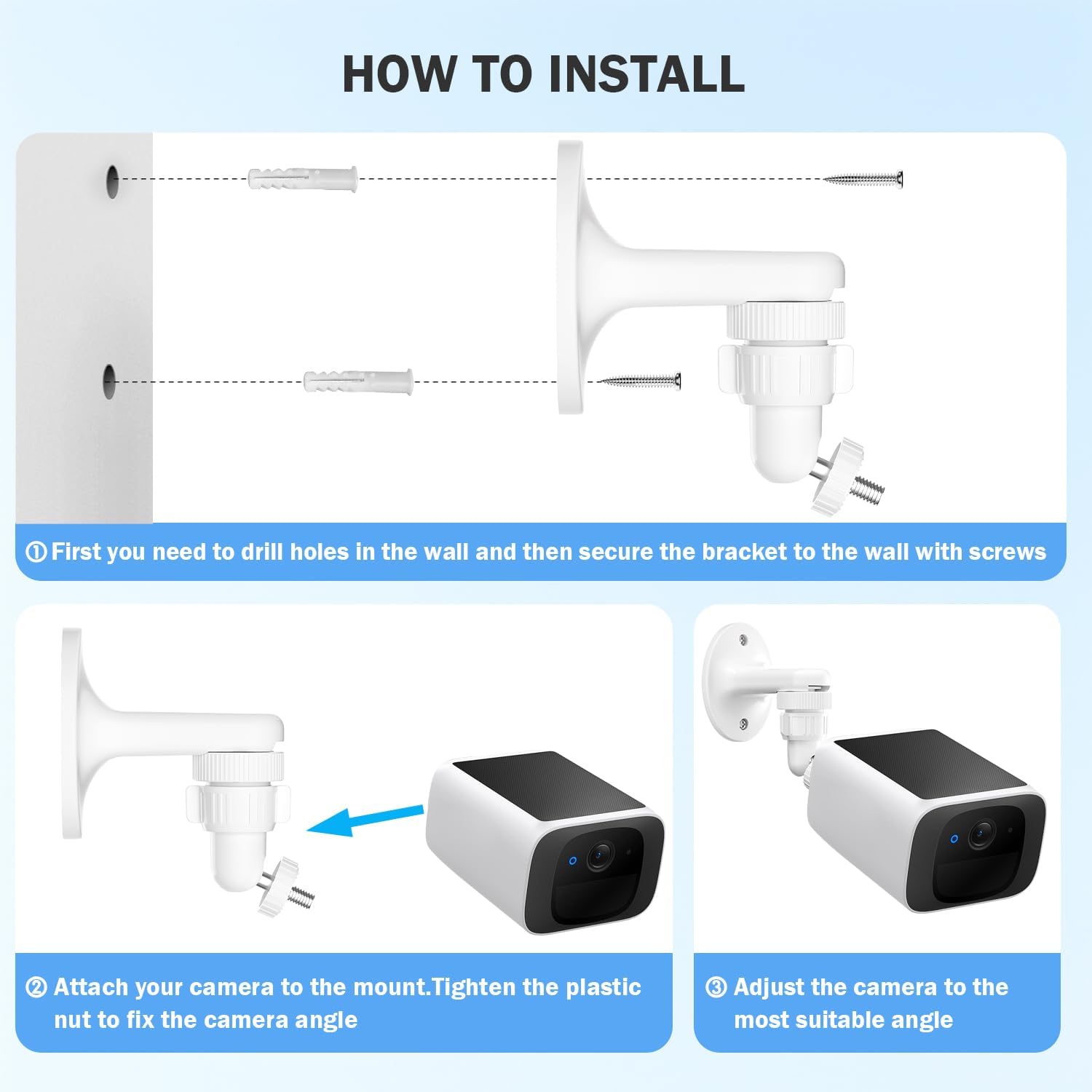 HOW TO INSTALL

① First you need to drill holes in the wall and then secure the bracket to the wall with screws

② Attach your camera to the mount.Tighten the plastic nut to fix the camera angle

③ Adjust the camera to the most suitable angle