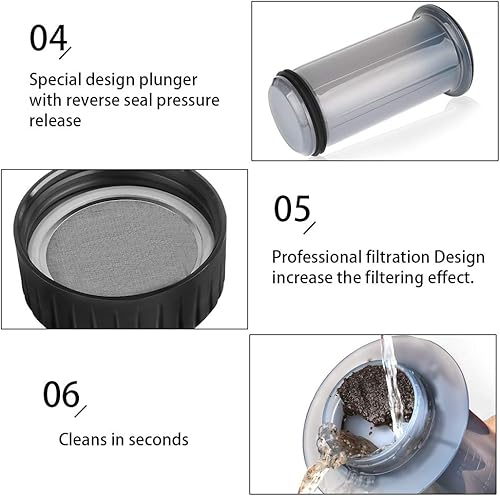 04

Special design plunger with reverse seal pressure release

05

Professional filtration Design increase the filtering effect.

06

Cleans in seconds