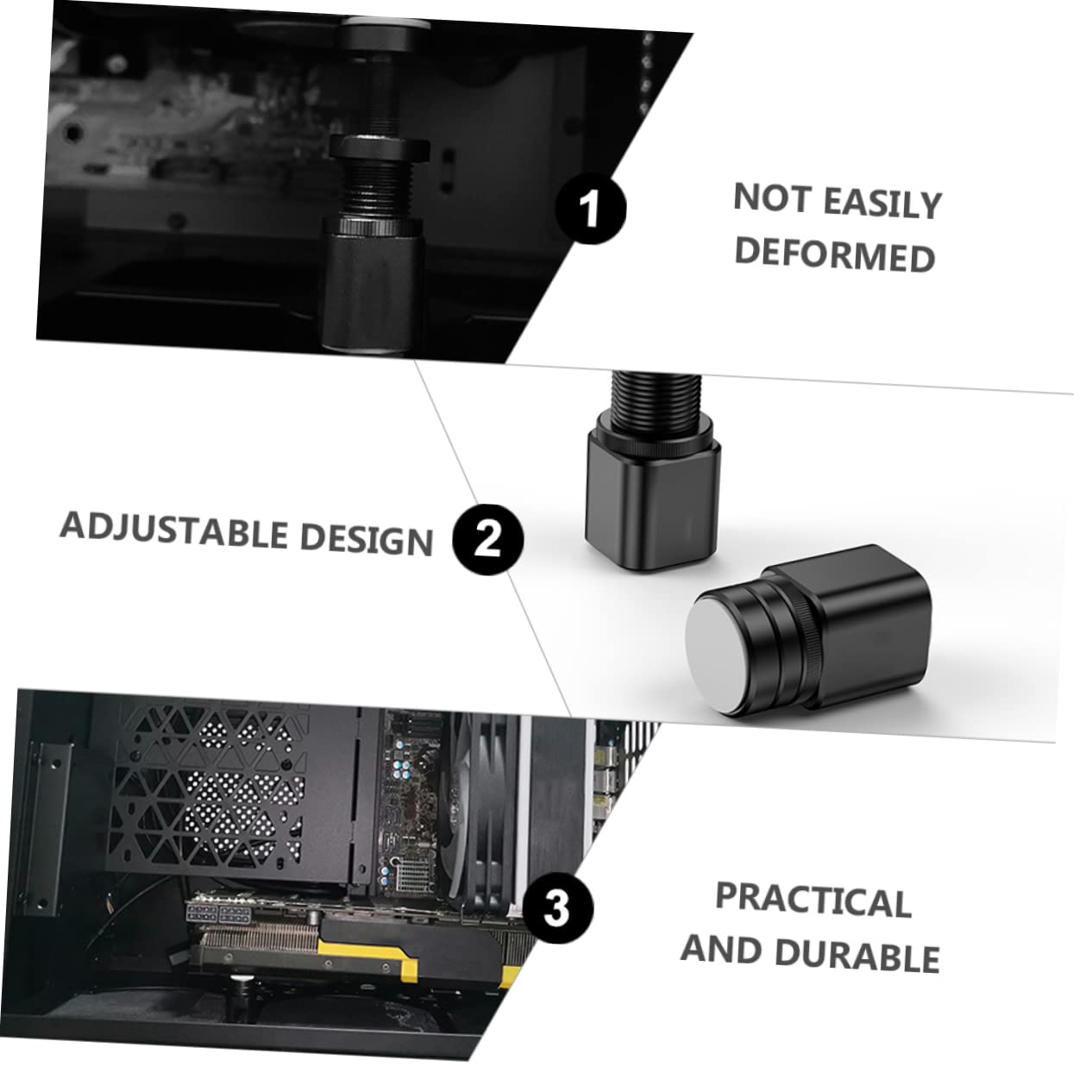 1

NOT EASILY DEFORMED

ADJUSTABLE DESIGN

2

3

PRACTICAL AND DURABLE