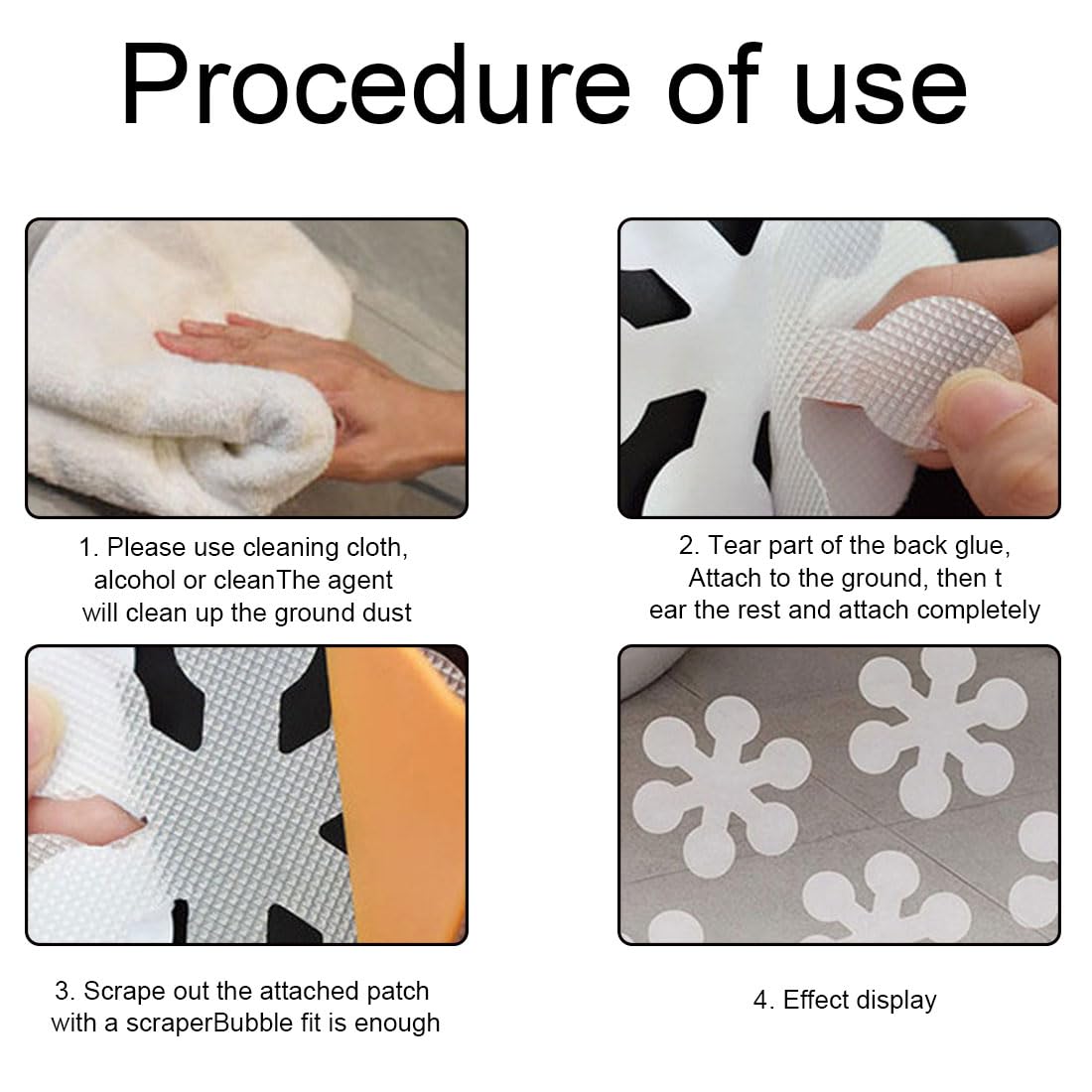 Procedure of use

1. Please use cleaning cloth, alcohol or cleanThe agent will clean up the ground dust

2. Tear part of the back glue, Attach to the ground, then t ear the rest and attach completely

3. Scrape out the attached patch with a scraperBubble fit is enough

4. Effect display