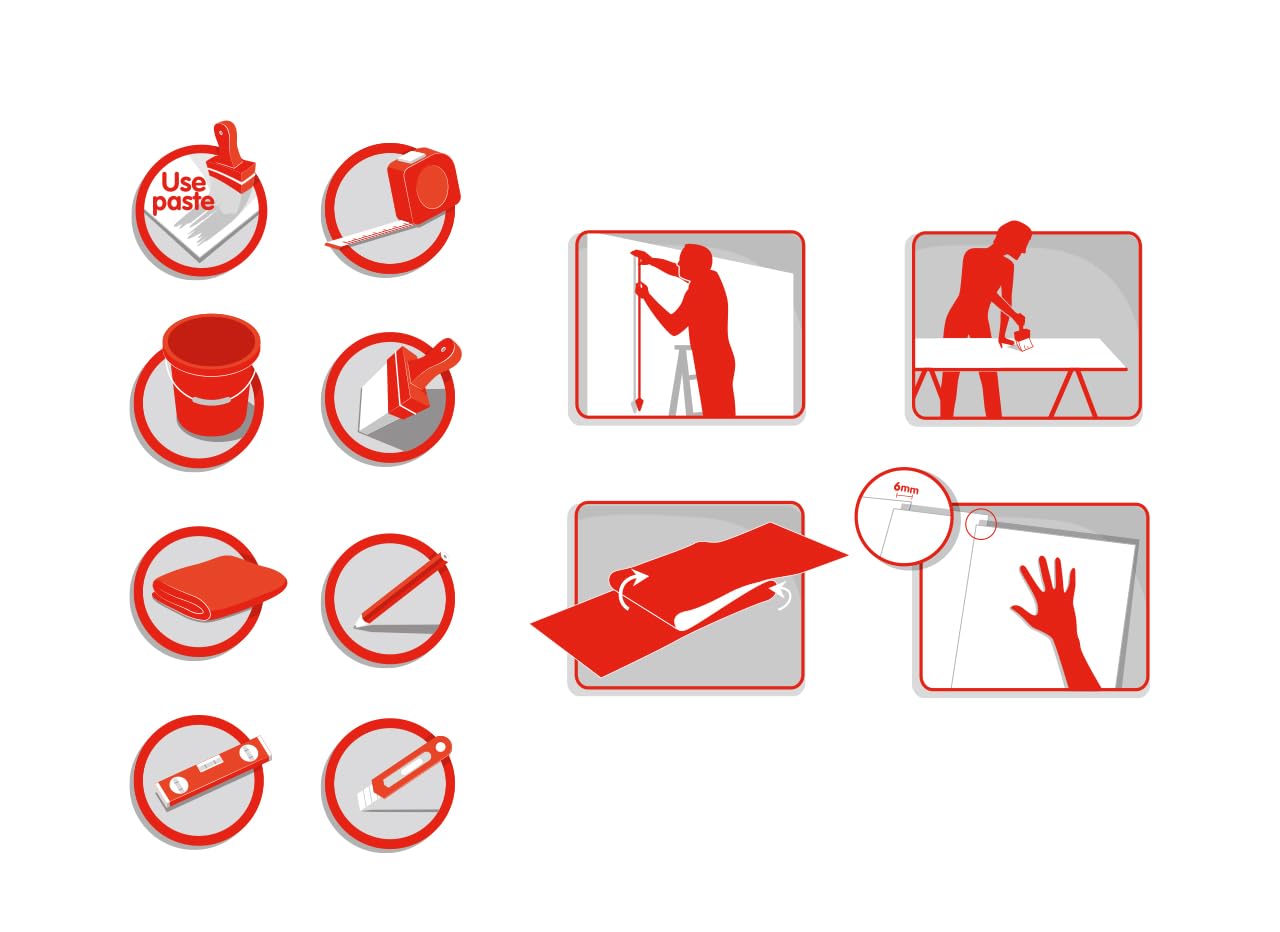 Use paste

6mm