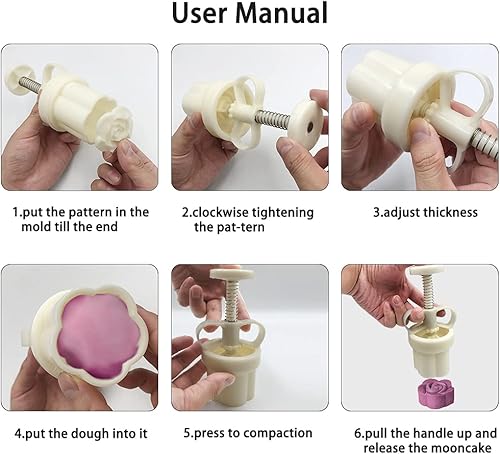 User Manual

1.put the pattern in the mold till the end

2.clockwise tightening the pat-tern

3.adjust thickness

4.put the dough into it

5.press to compaction

6.pull the handle up and release the mooncake