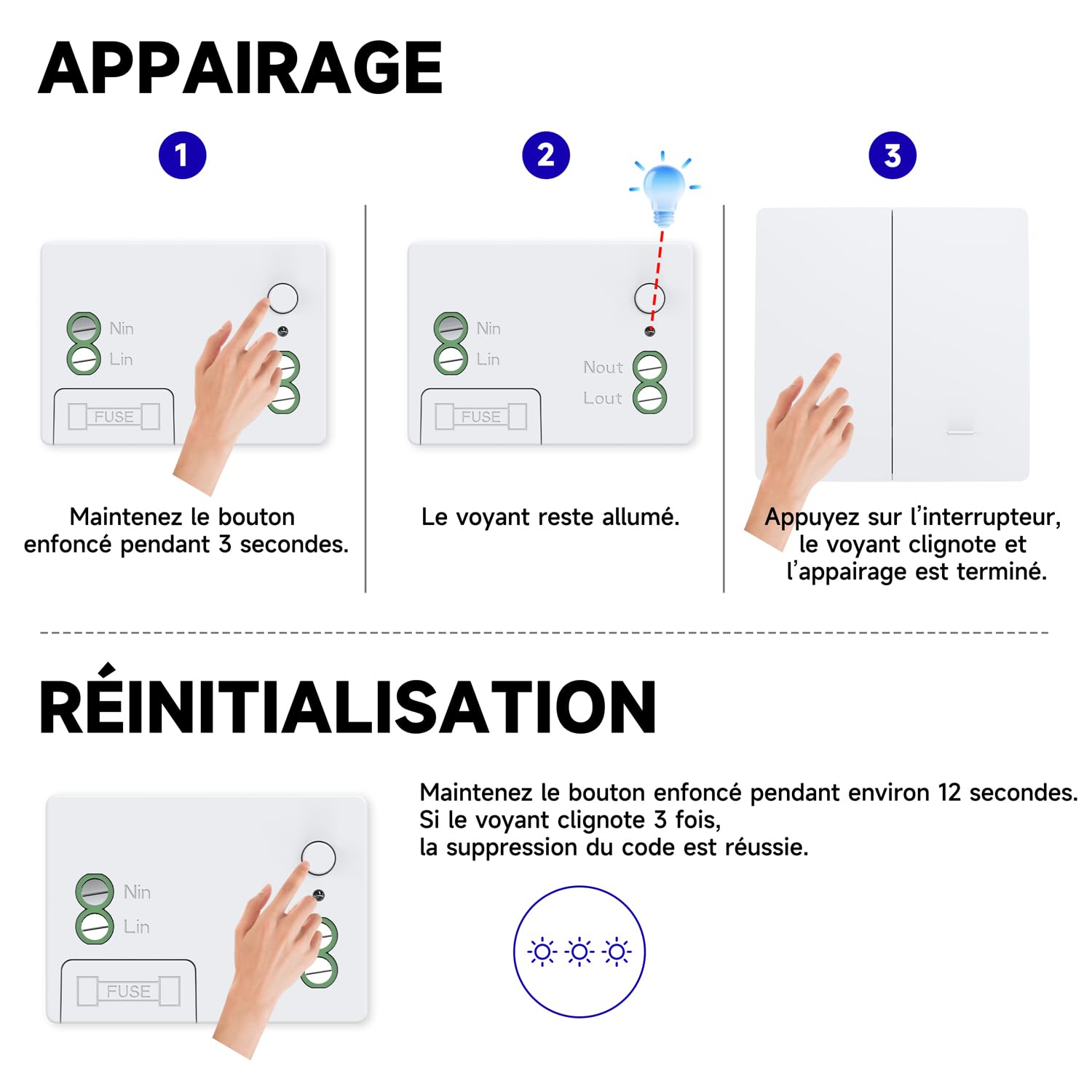 APPAIRAGE

1

Nin
Lin
FUSE

Maintenez le bouton enfoncé pendant 3 secondes.

2

Nin
Lin
Nout
Lout
FUSE

Le voyant reste allumé.

3

Appuyez sur l'interrupteur, le voyant clignote et l'appairage est terminé.

RÉINITIALISATION

Nin
Lin
FUSE

Maintenez le bouton enfoncé pendant environ 12 secondes.
Si le voyant clignote 3 fois,
la suppression du code est réussie.