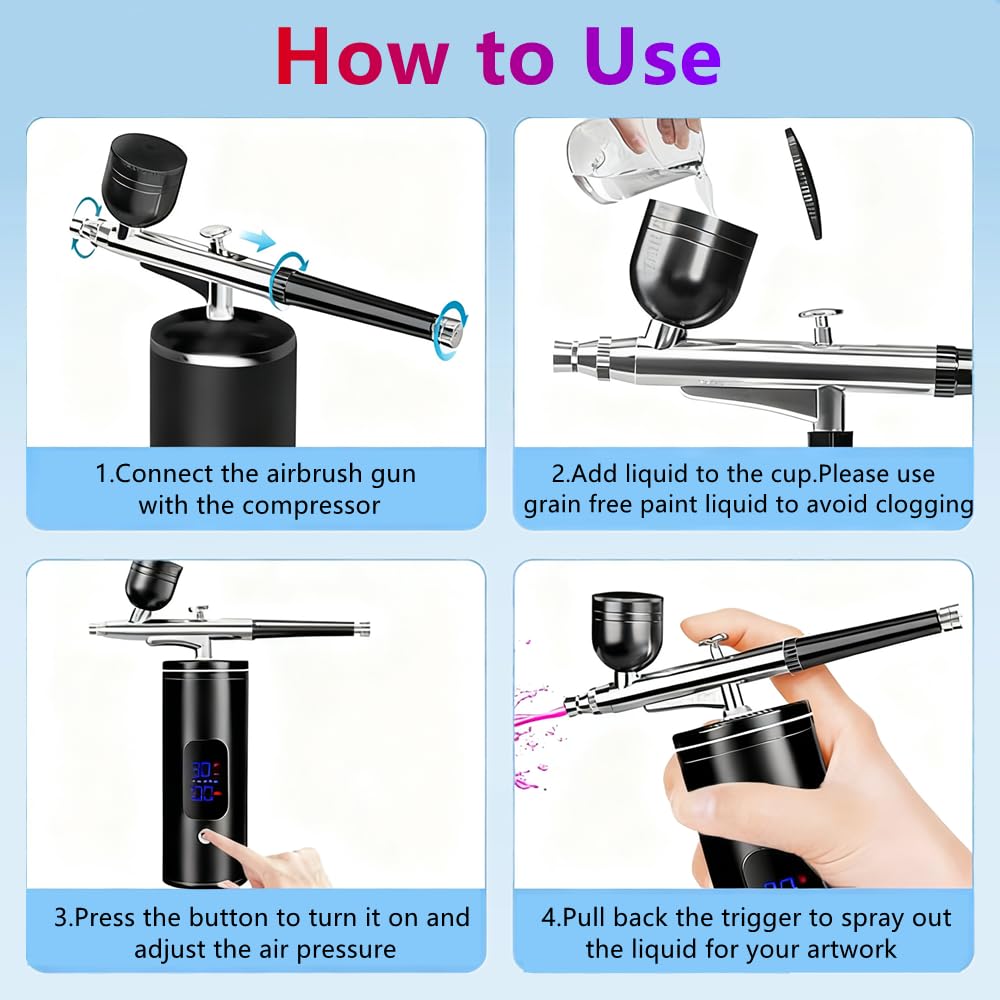 How to Use

1.Connect the airbrush gun with the compressor

2.Add liquid to the cup.Please use grain free paint liquid to avoid clogging

30
30

3.Press the button to turn it on and adjust the air pressure

4.Pull back the trigger to spray out the liquid for your artwork