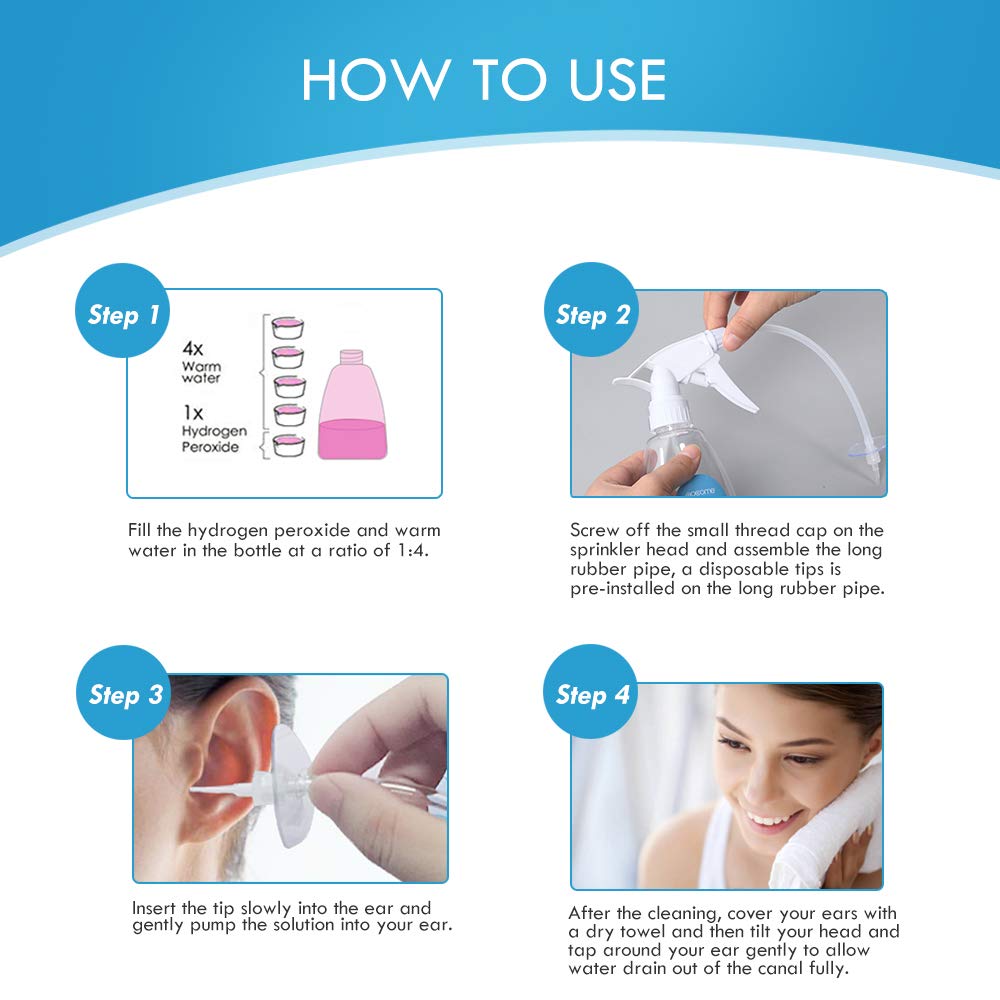 HOW TO USE

Step 1

4x
Warm water

1x
Hydrogen Peroxide

Fill the hydrogen peroxide and warm water in the bottle at a ratio of 1:4.

Step 2

Screw off the small thread cap on the sprinkler head and assemble the long rubber pipe, a disposable tips is pre-installed on the long rubber pipe.

Step 3

Insert the tip slowly into the ear and gently pump the solution into your ear.

Step 4

After the cleaning, cover your ears with a dry towel and then tilt your head and tap around your ear gently to allow water drain out of the canal fully.