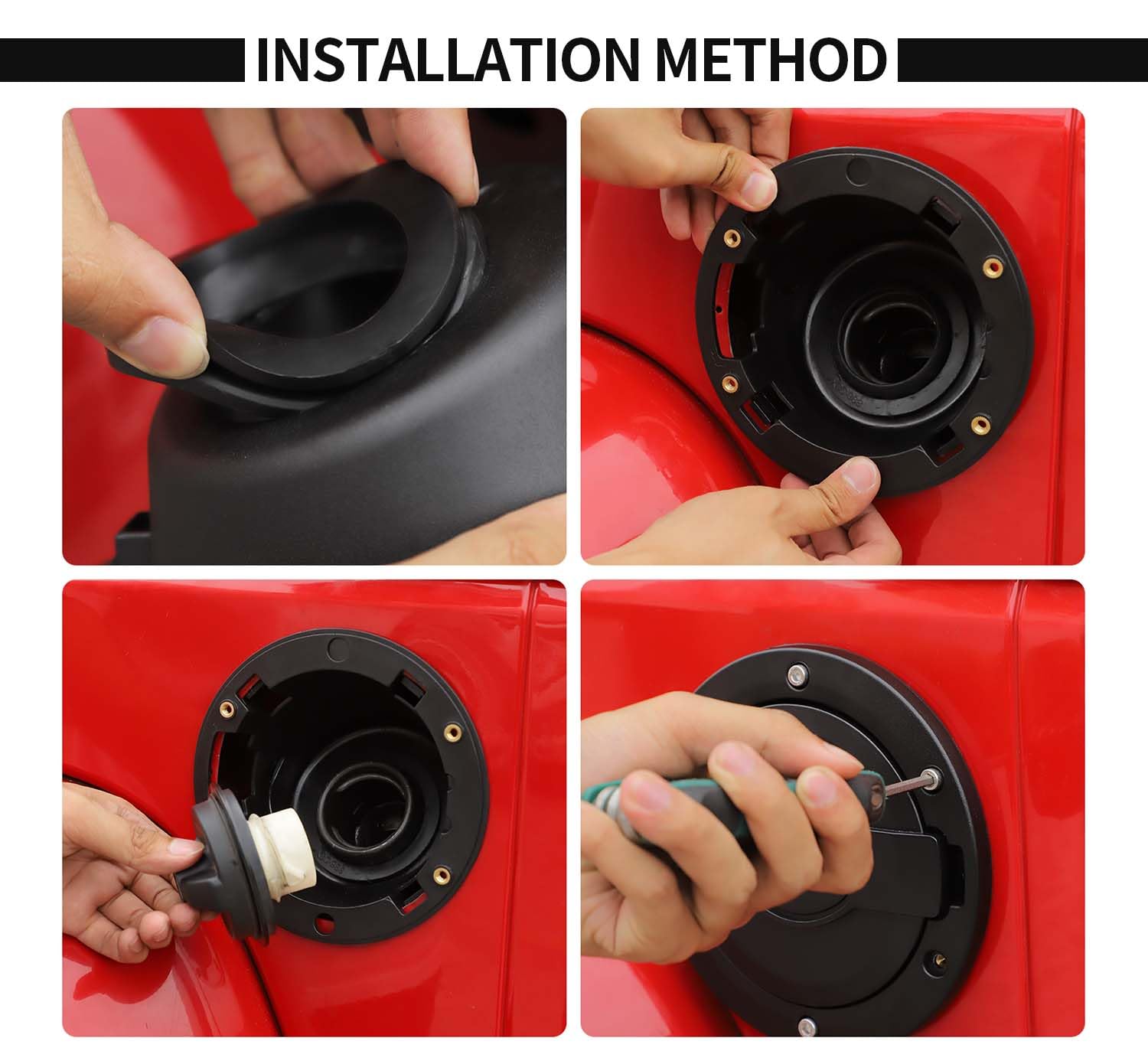 INSTALLATION METHOD