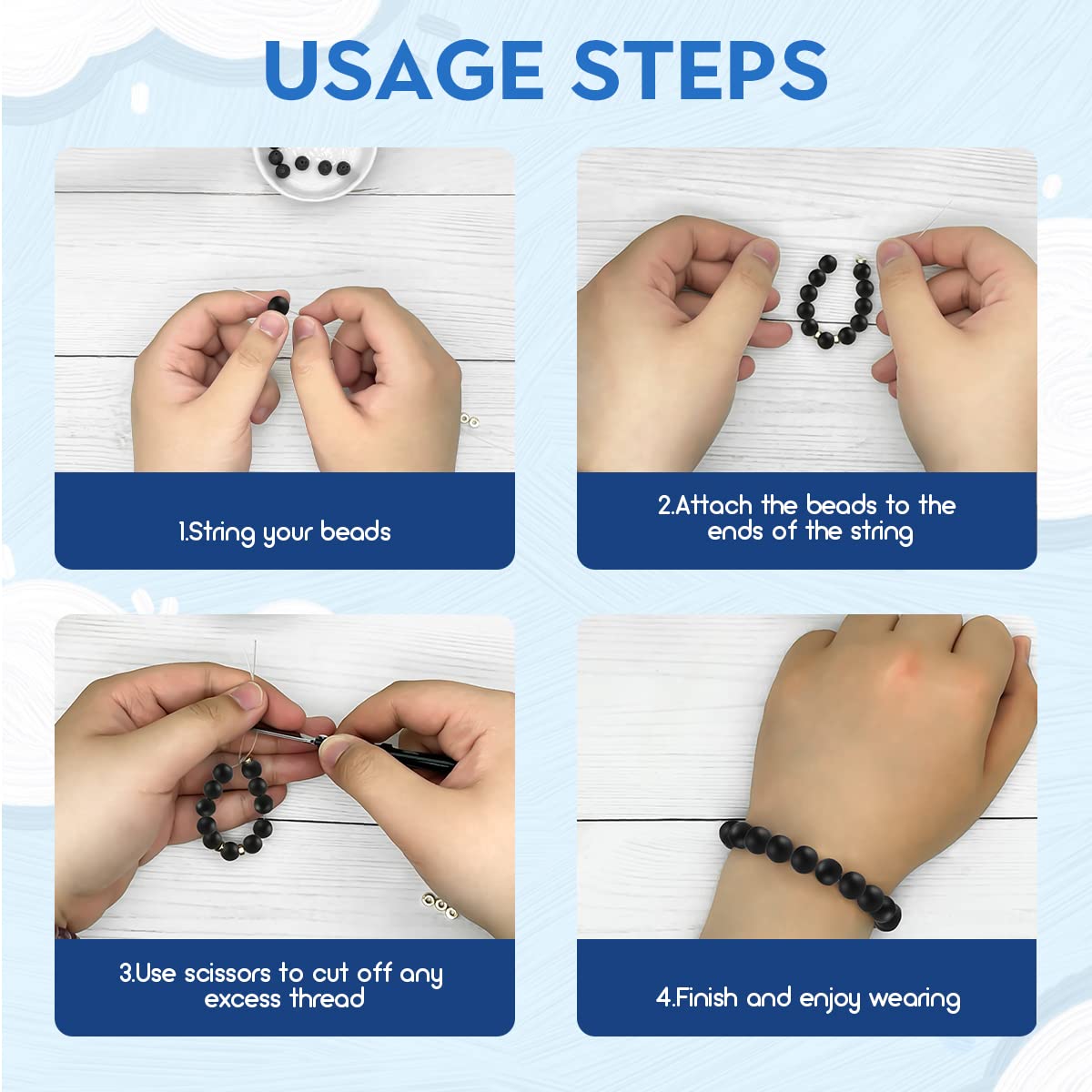 USAGE STEPS

1.String your beads

2.Attach the beads to the ends of the string

3.Use scissors to cut off any excess thread

4.Finish and enjoy wearing