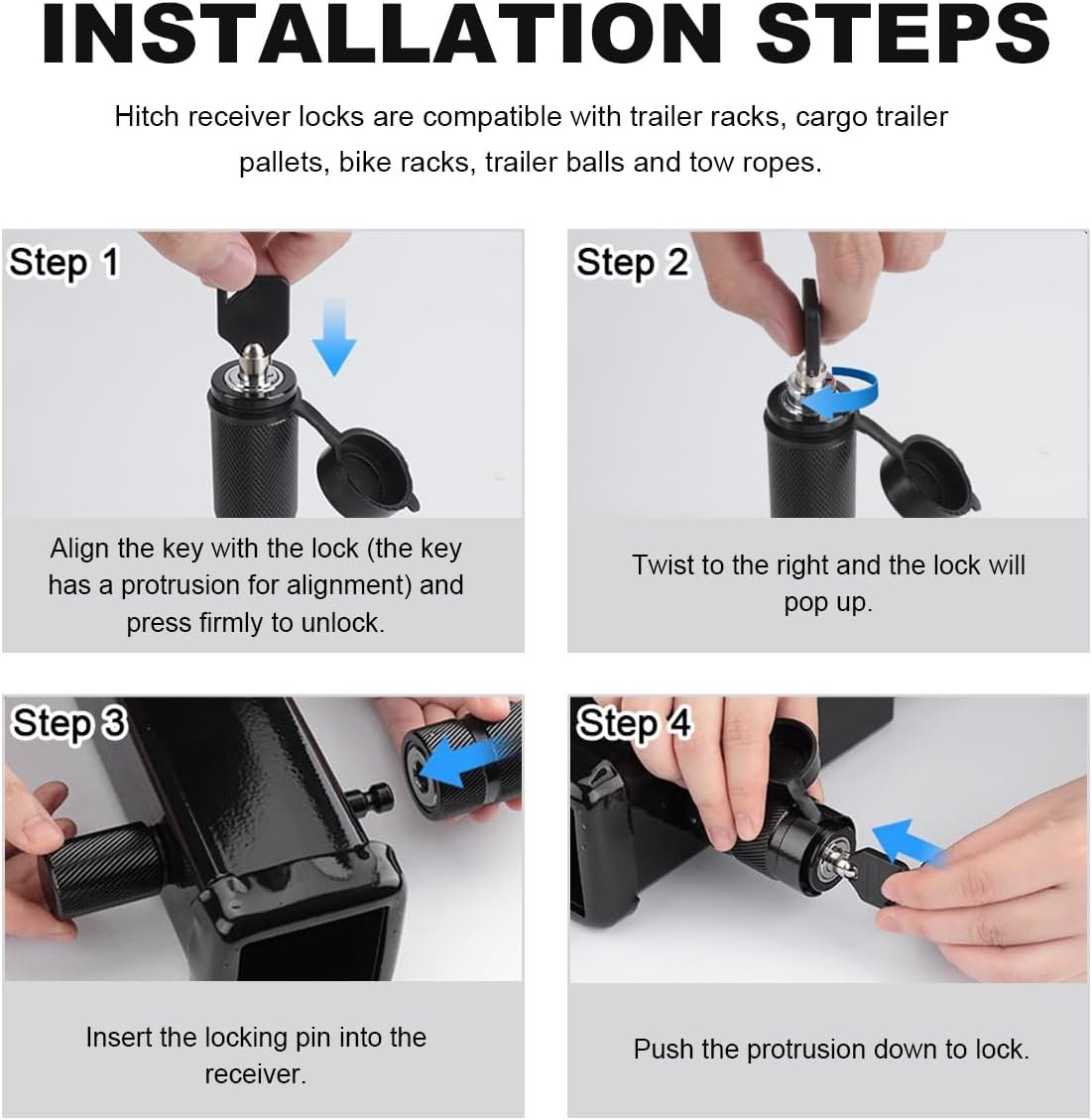 INSTALLATION STEPS

Hitch receiver locks are compatible with trailer racks, cargo trailer pallets, bike racks, trailer balls and tow ropes.

Step 1

Align the key with the lock (the key has a protrusion for alignment) and press firmly to unlock.

Step 2

Twist to the right and the lock will pop up.

Step 3

Insert the locking pin into the receiver.

Step 4

Push the protrusion down to lock.