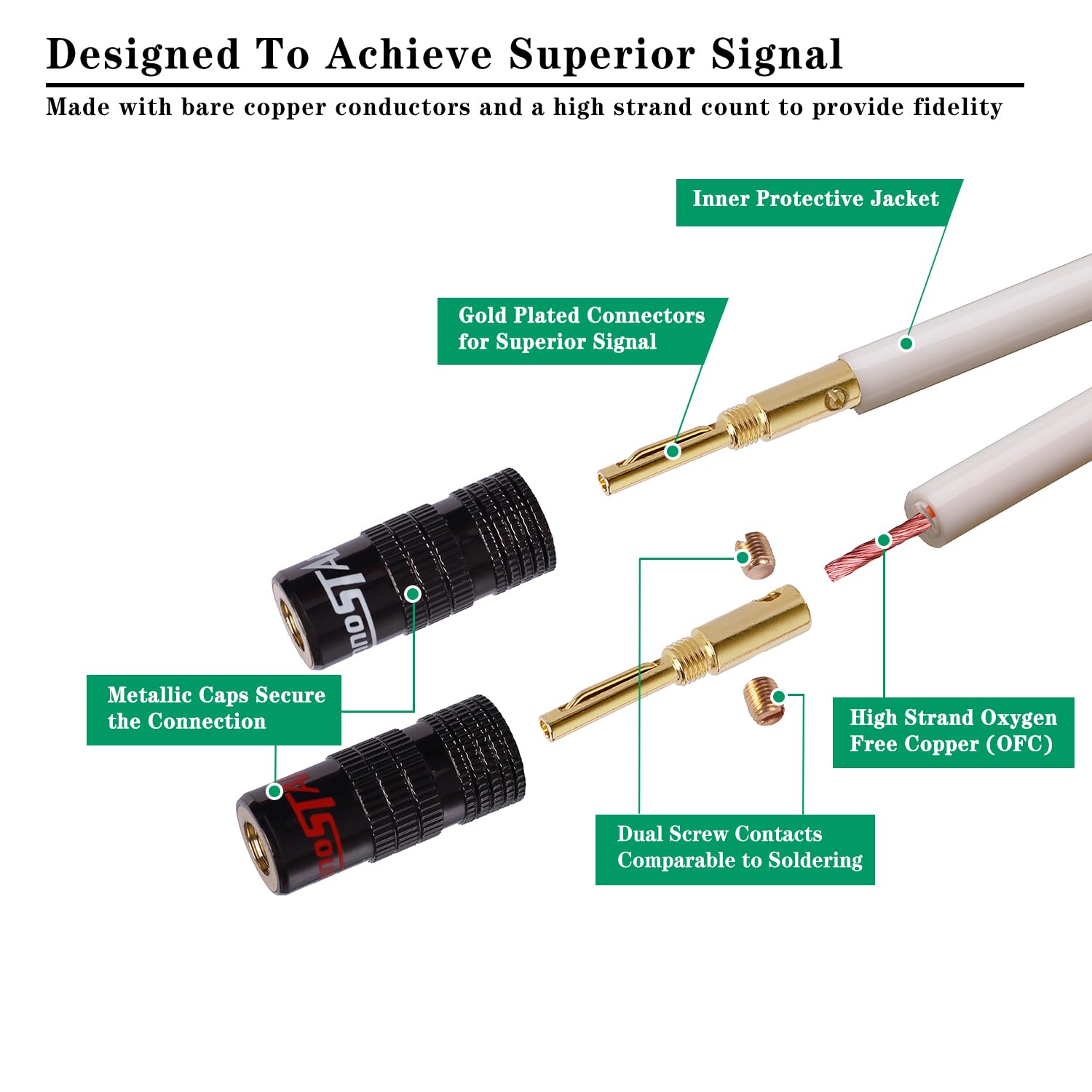 Designed To Achieve Superior Signal

Made with bare copper conductors and a high strand count to provide fidelity

Inner Protective Jacket

Gold Plated Connectors for Superior Signal

noSTA

Metallic Caps Secure the Connection

noSTA

High Strand Oxygen Free Copper (OFC)

Dual Screw Contacts Comparable to Soldering