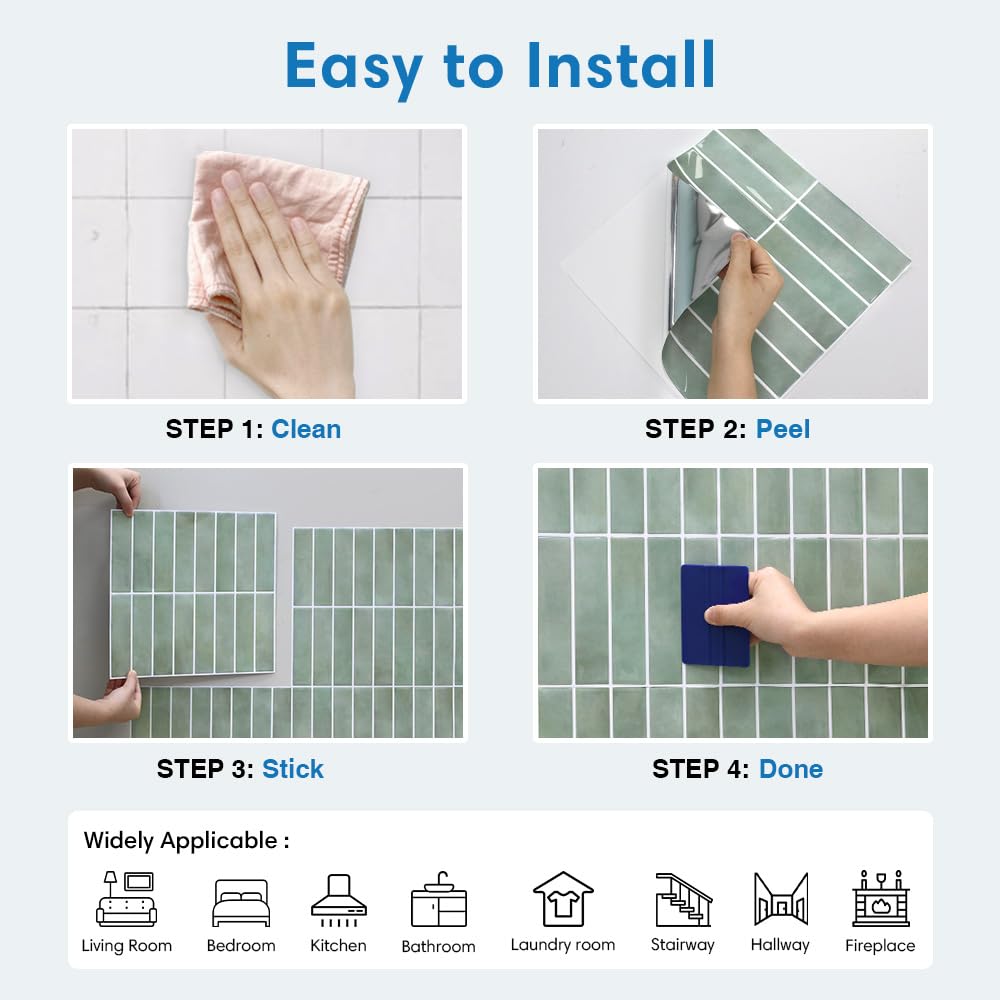 Easy to Install

STEP 1: Clean

STEP 2: Peel

STEP 3: Stick

STEP 4: Done

Widely Applicable :

Living Room
Bedroom
Kitchen
Bathroom
Laundry room
Stairway
Hallway
Fireplace