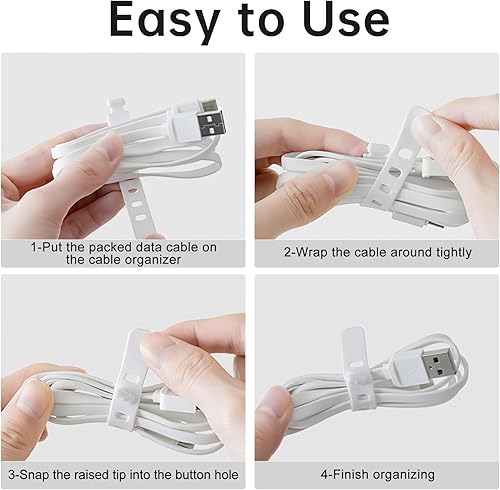 Easy to Use

1-Put the packed data cable on the cable organizer

2-Wrap the cable around tightly

3-Snap the raised tip into the button hole

4-Finish organizing