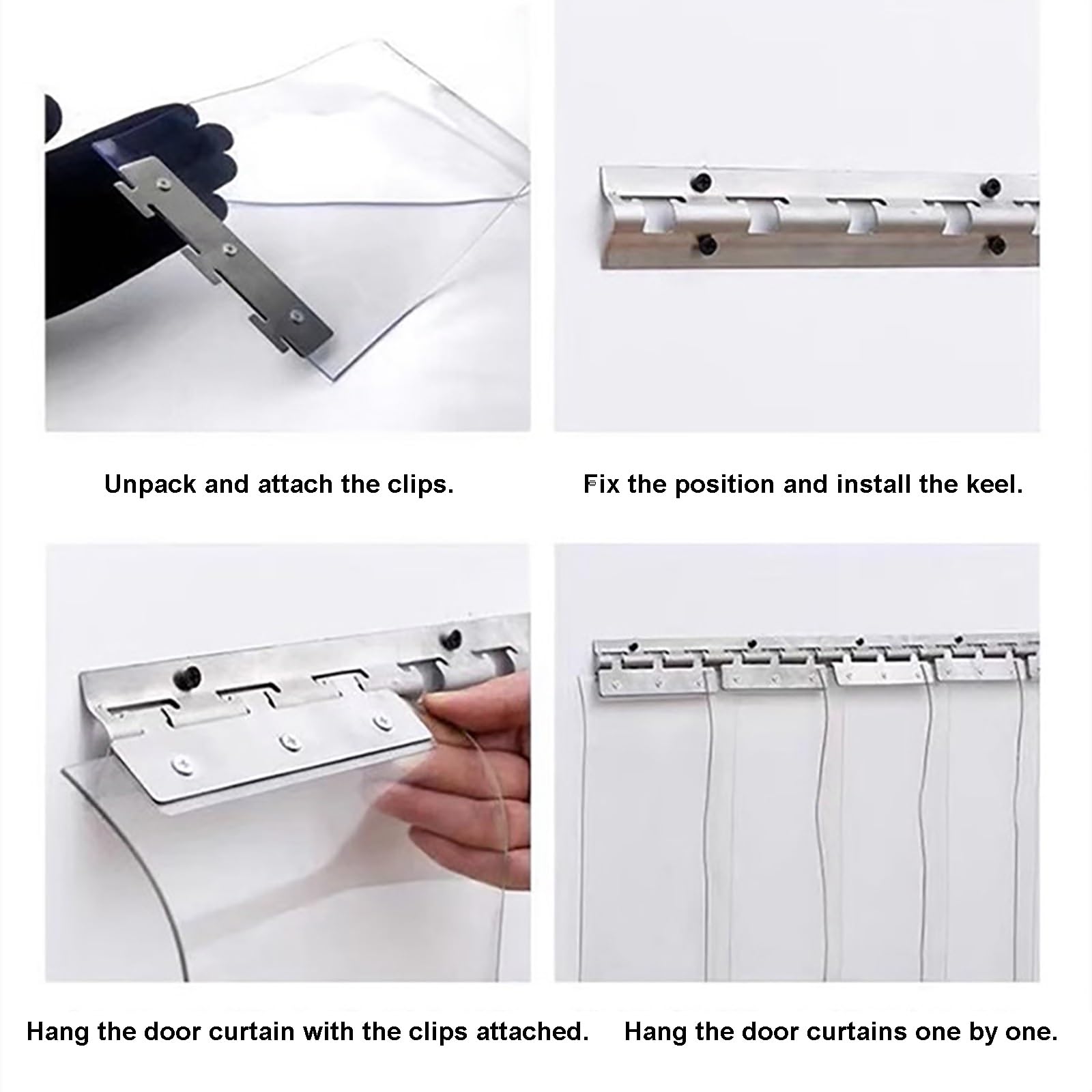 Unpack and attach the clips.

Fix the position and install the keel.

Hang the door curtain with the clips attached.

Hang the door curtains one by one.