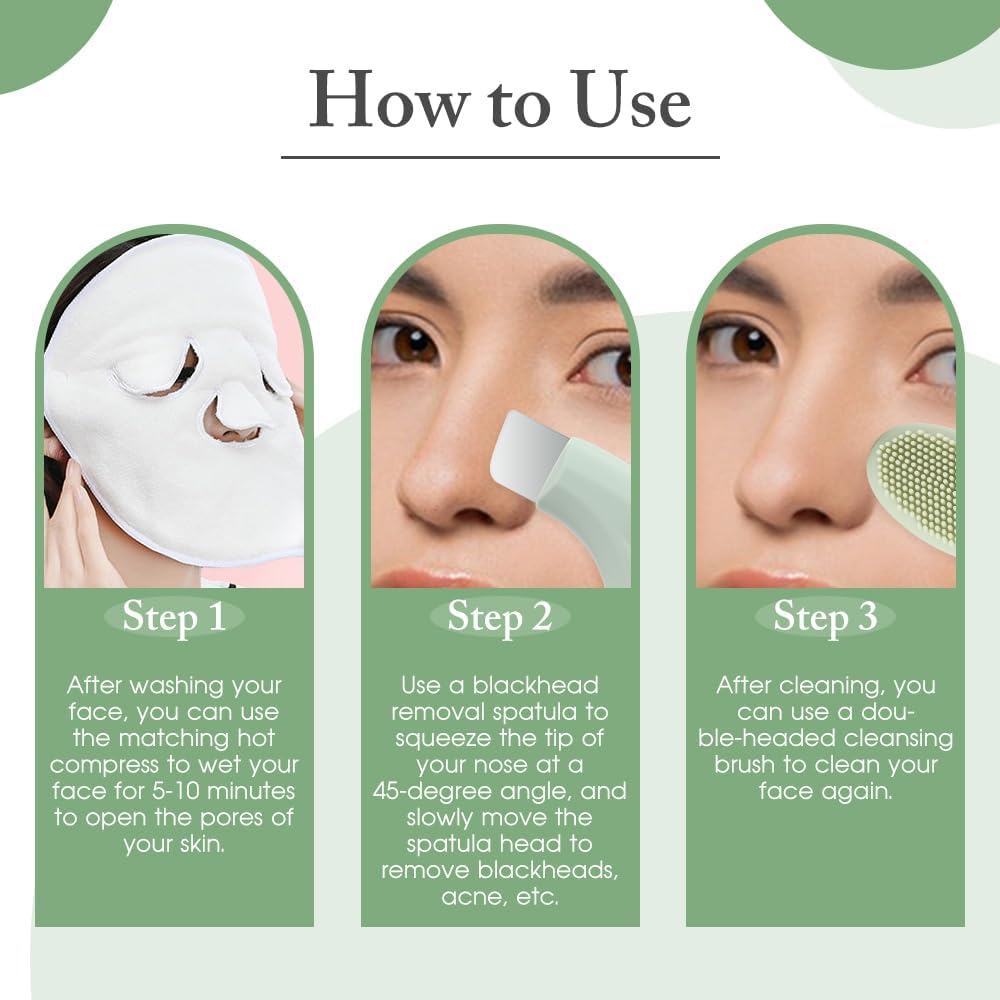 How to Use

Step 1

After washing your face, you can use the matching hot compress to wet your face for 5-10 minutes to open the pores of your skin.

Step 2

Use a blackhead removal spatula to squeeze the tip of your nose at a 45-degree angle, and slowly move the spatula head to remove blackheads, acne, etc.

Step 3

After cleaning, you can use a double-headed cleansing brush to clean your face again.