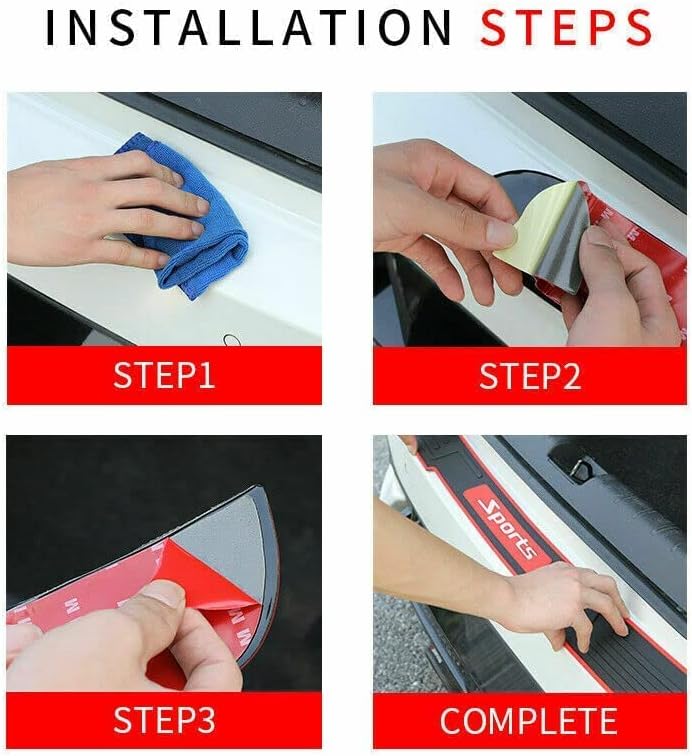 INSTALLATION STEPS

STEP1

STEP2

STEP3

Sports

COMPLETE