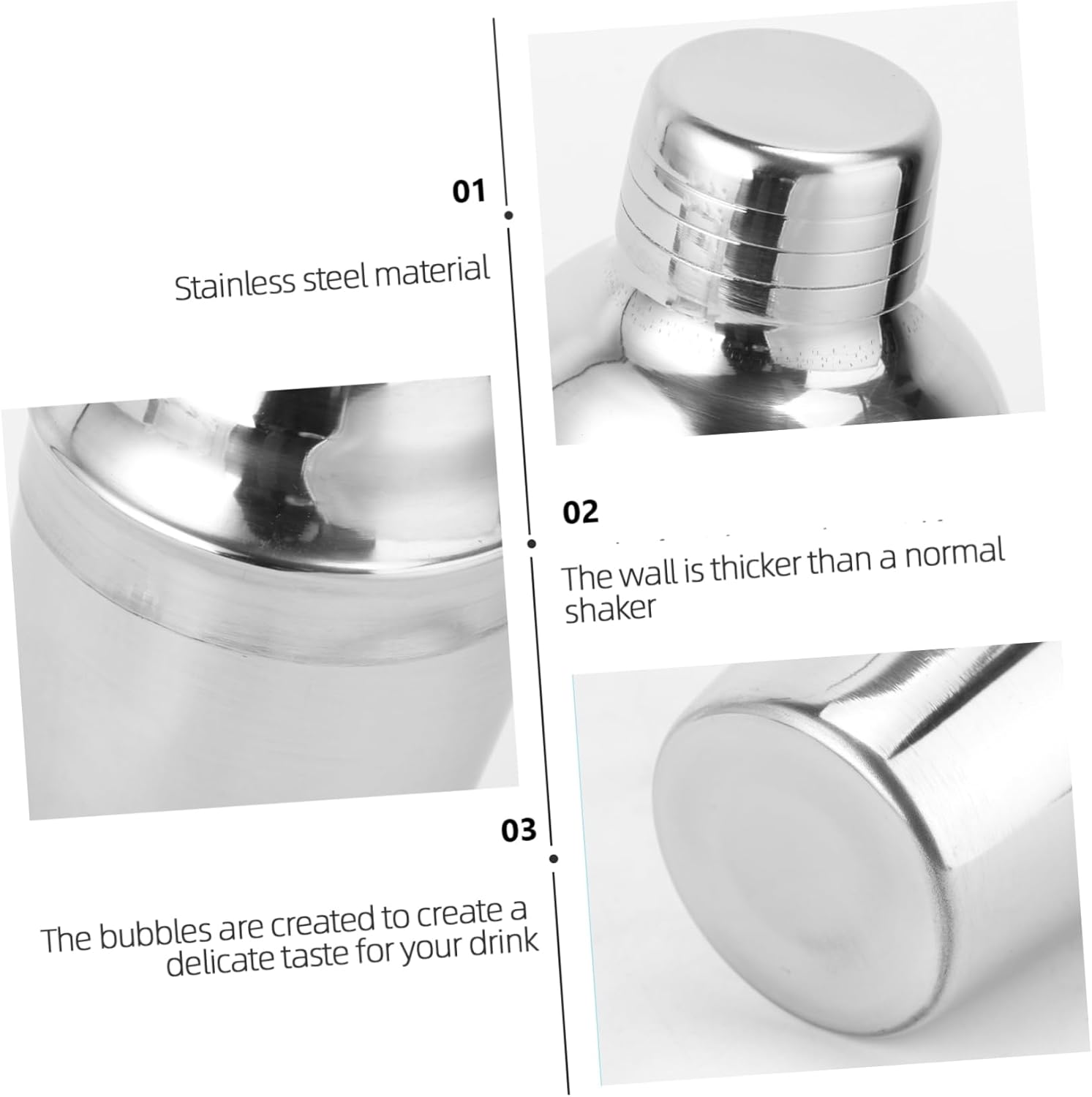 01

Stainless steel material

02

The wall is thicker than a normal shaker

03

The bubbles are created to create a delicate taste for your drink