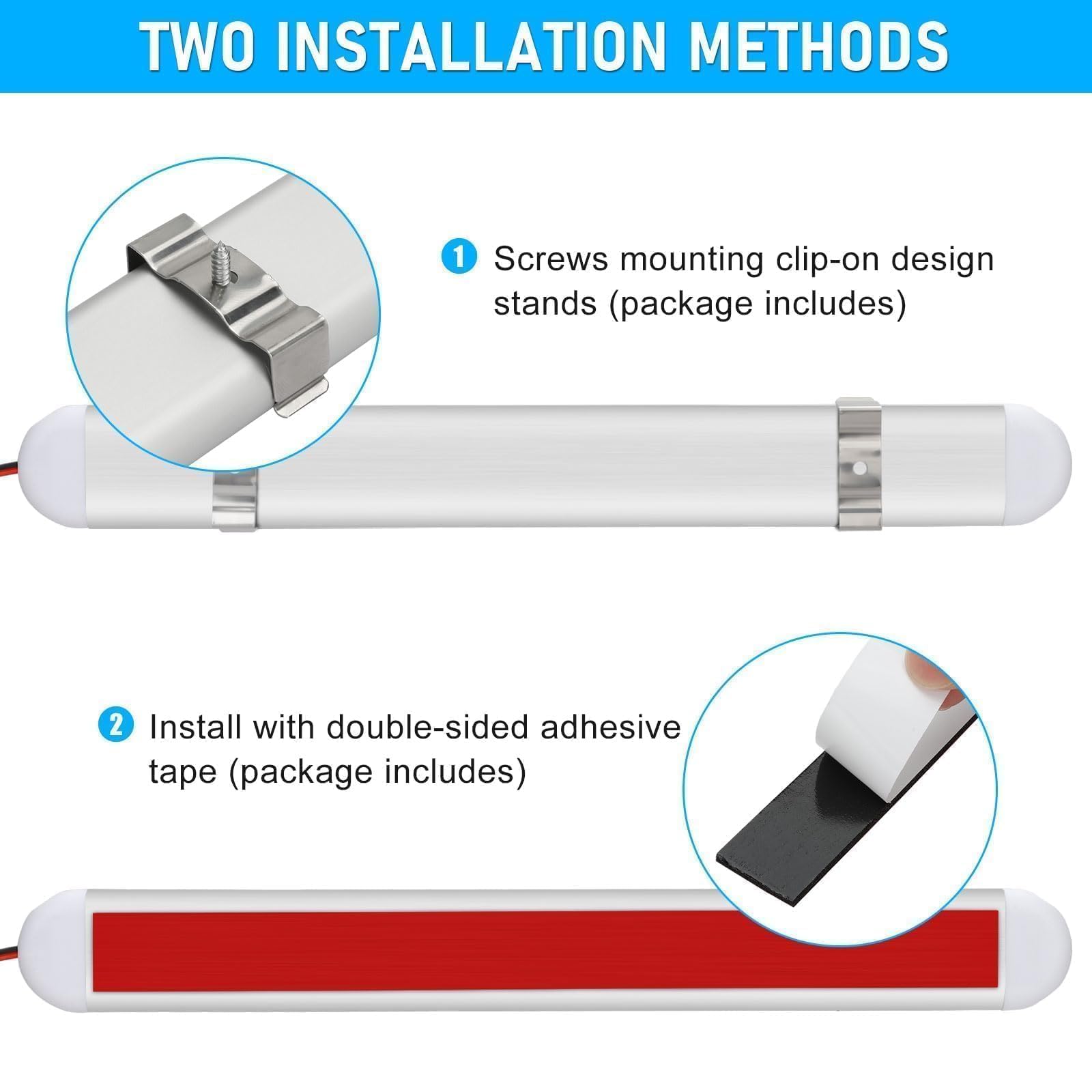 TWO INSTALLATION METHODS

1 Screws mounting clip-on design stands (package includes)

2 Install with double-sided adhesive tape (package includes)