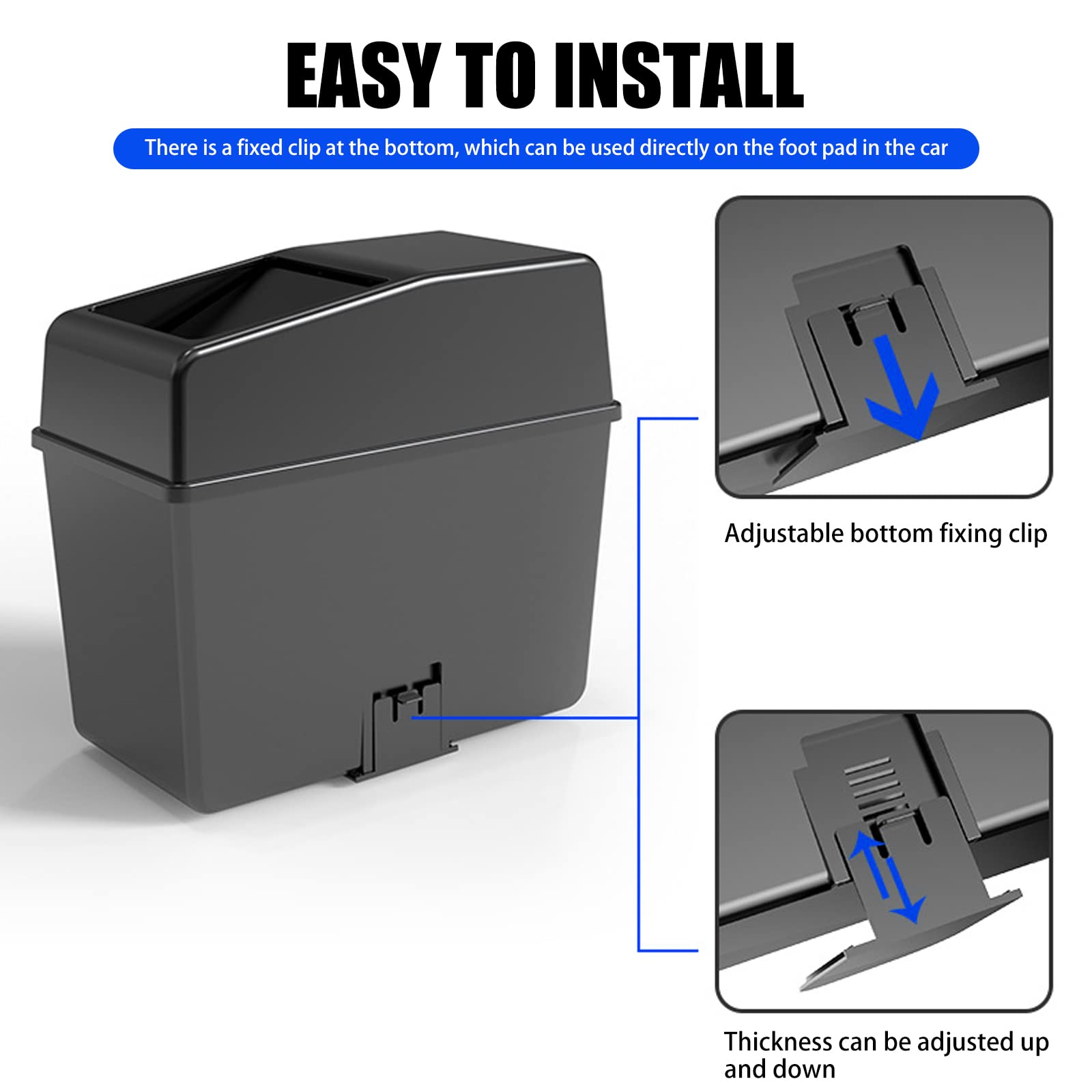 EASY TO INSTALL

There is a fixed clip at the bottom, which can be used directly on the foot pad in the car

Adjustable bottom fixing clip

Thickness can be adjusted up and down