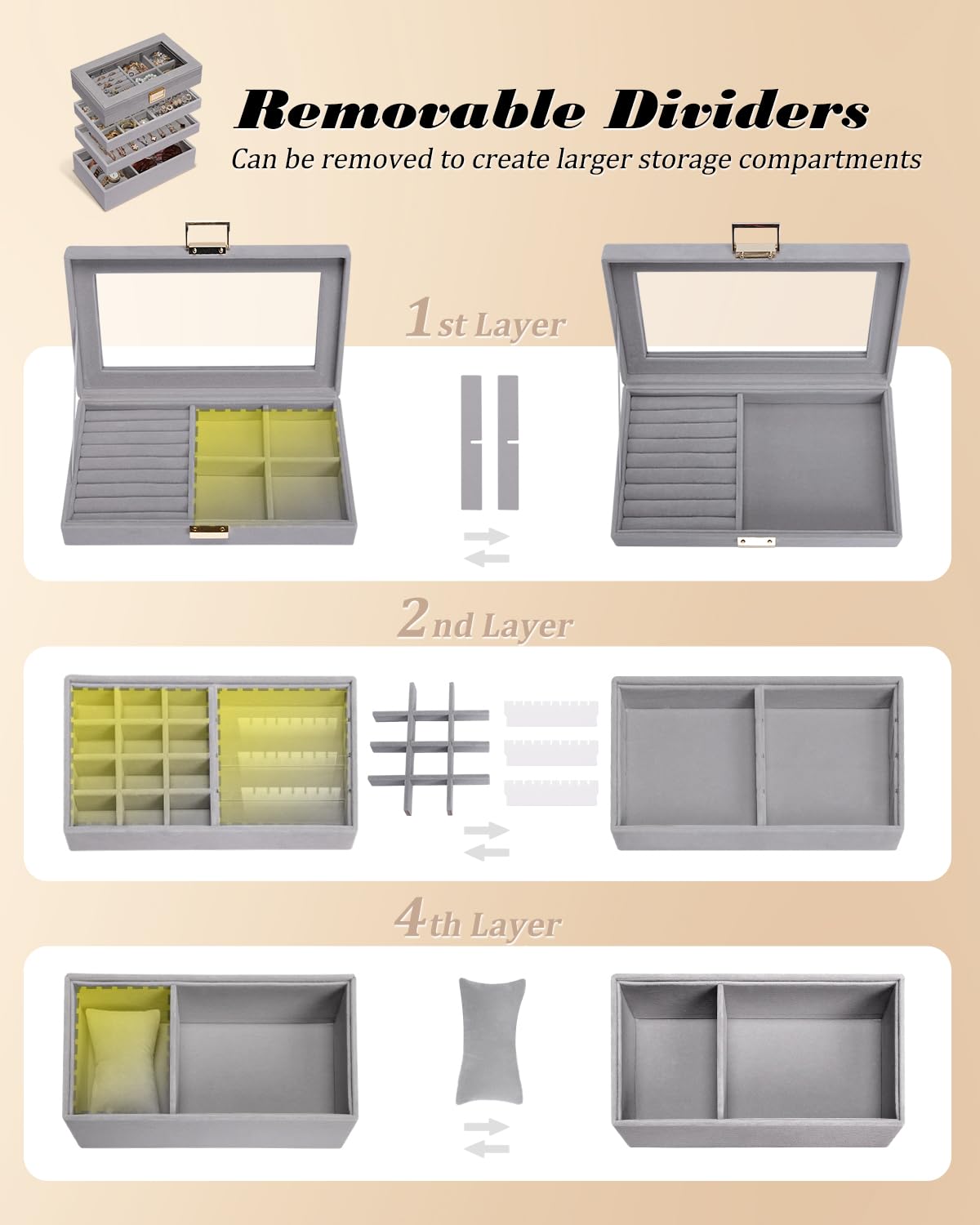 Removable Dividers

Can be removed to create larger storage compartments

1st Layer

2nd Layer

4th Layer