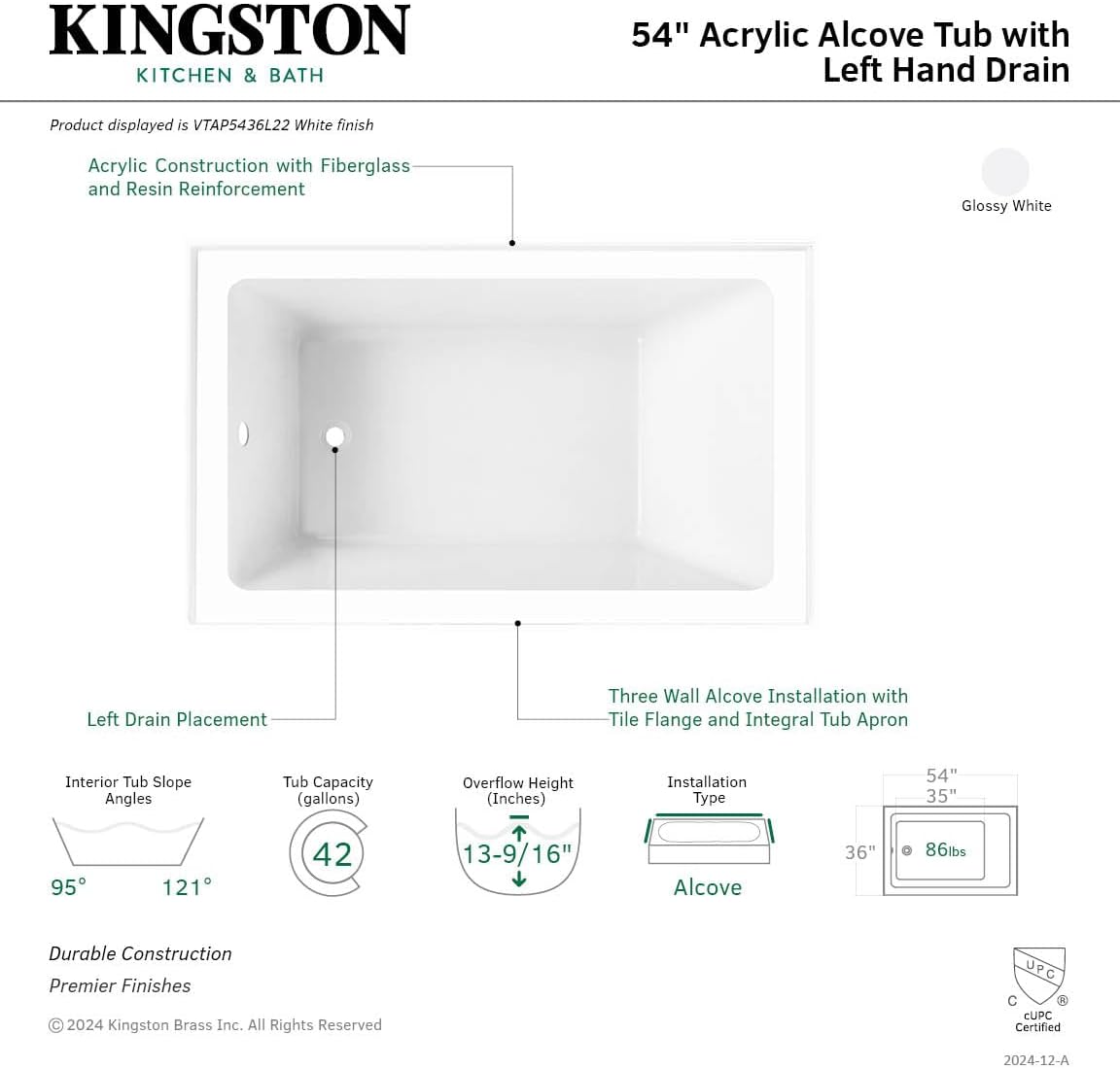 KINGSTON
KITCHEN & BATH

54" Acrylic Alcove Tub with Left Hand Drain

Product displayed is VTAP5436L22 White finish

Acrylic Construction with Fiberglass and Resin Reinforcement

Glossy White

Left Drain Placement

Three Wall Alcove Installation with Tile Flange and Integral Tub Apron

Interior Tub Slope Angles
95° 121°

Tub Capacity (gallons)
42

Overflow Height (Inches)
13-9/16"

Installation Type
Alcove

54"
35"
36"
86lbs

Durable Construction
Premier Finishes

© 2024 Kingston Brass Inc. All Rights Reserved

UPC
C ®
cUPC Certified

2024-12-A