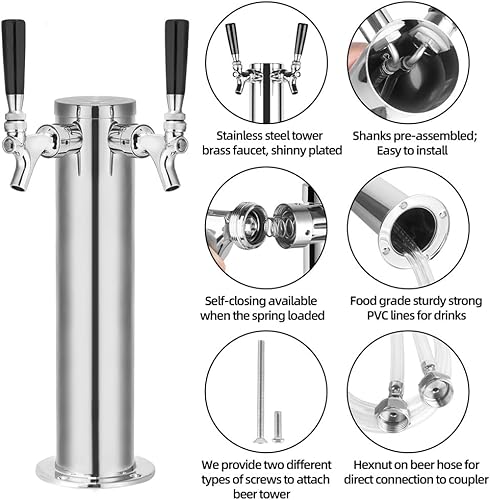 Stainless steel tower brass faucet, shinny plated

Shanks pre-assembled; Easy to install

Self-closing available when the spring loaded

Food grade sturdy strong PVC lines for drinks

We provide two different types of screws to attach beer tower

Hexnut on beer hose for direct connection to coupler